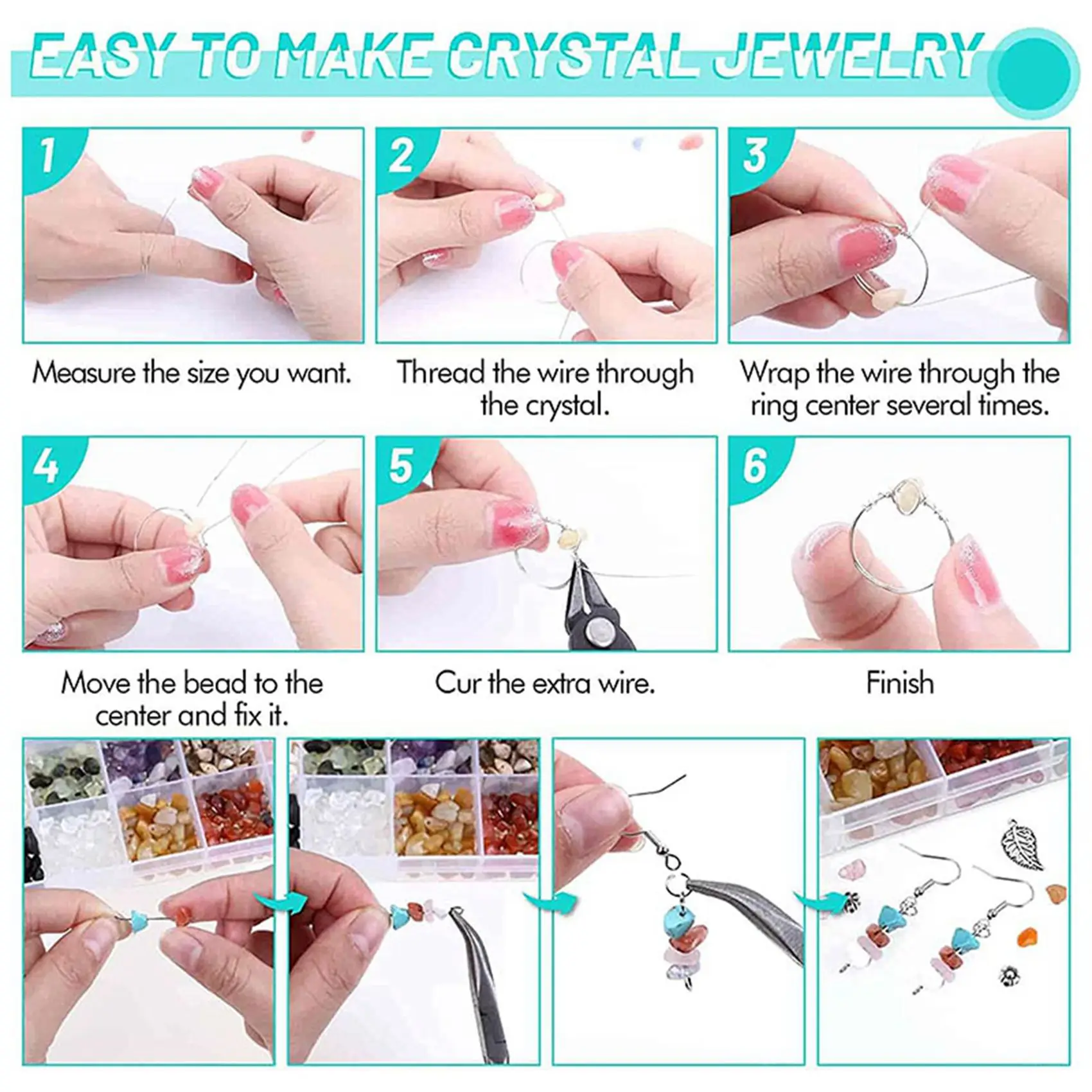 EASY TO MAKE CRYSTAL JEWELRY

1

Measure the size you want.

2

Thread the wire through the crystal.

3

Wrap the wire through the ring center several times.

4

Move the bead to the center and fix it.

5

Cur the extra wire.

6

Finish