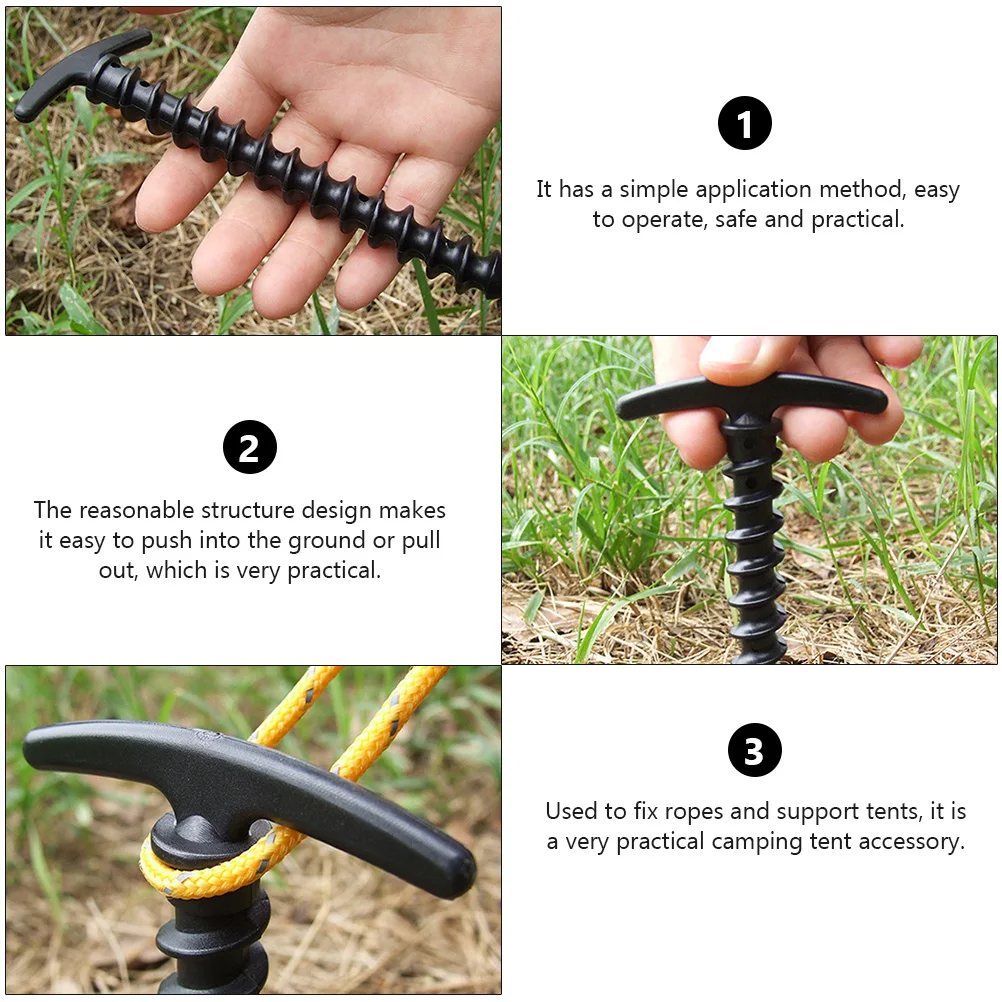 1

It has a simple application method, easy to operate, safe and practical.

2

The reasonable structure design makes it easy to push into the ground or pull out, which is very practical.

3

Used to fix ropes and support tents, it is a very practical camping tent accessory.