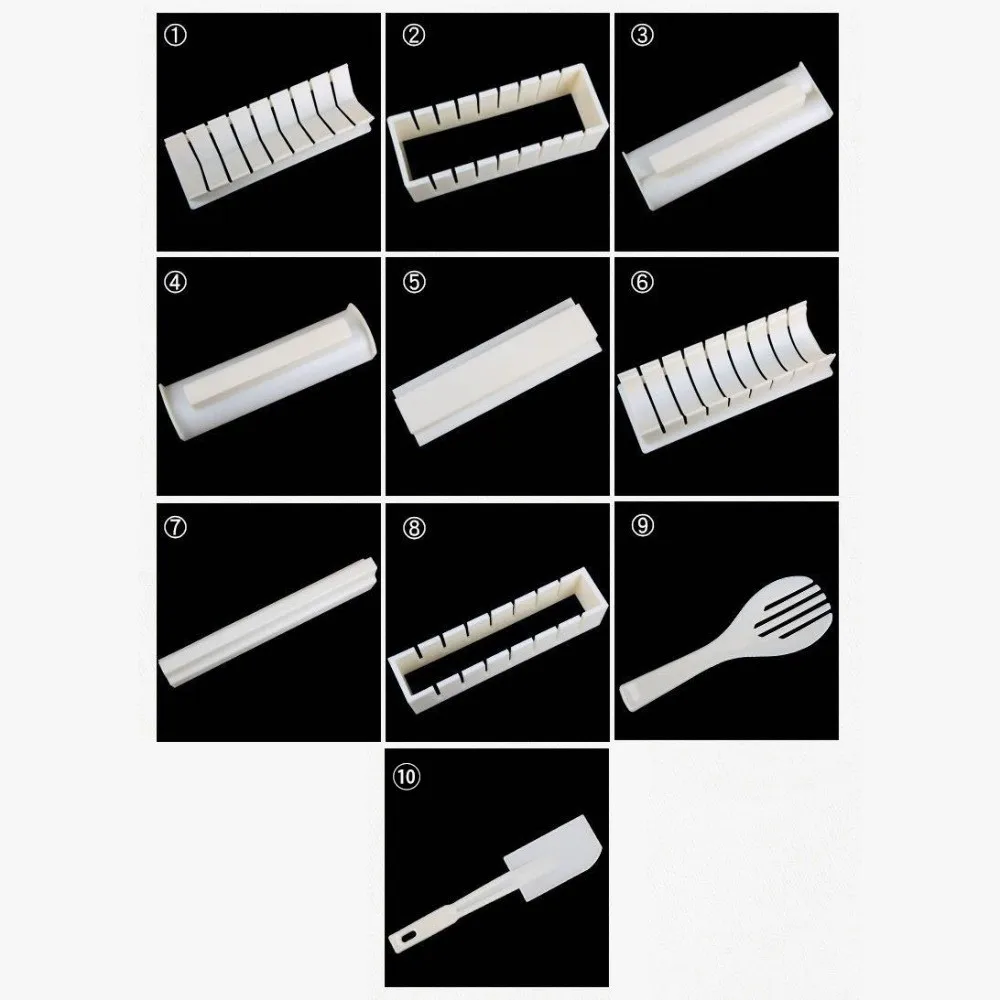 ①

②

③

④

⑤

⑥

⑦

⑧

⑨

⑩