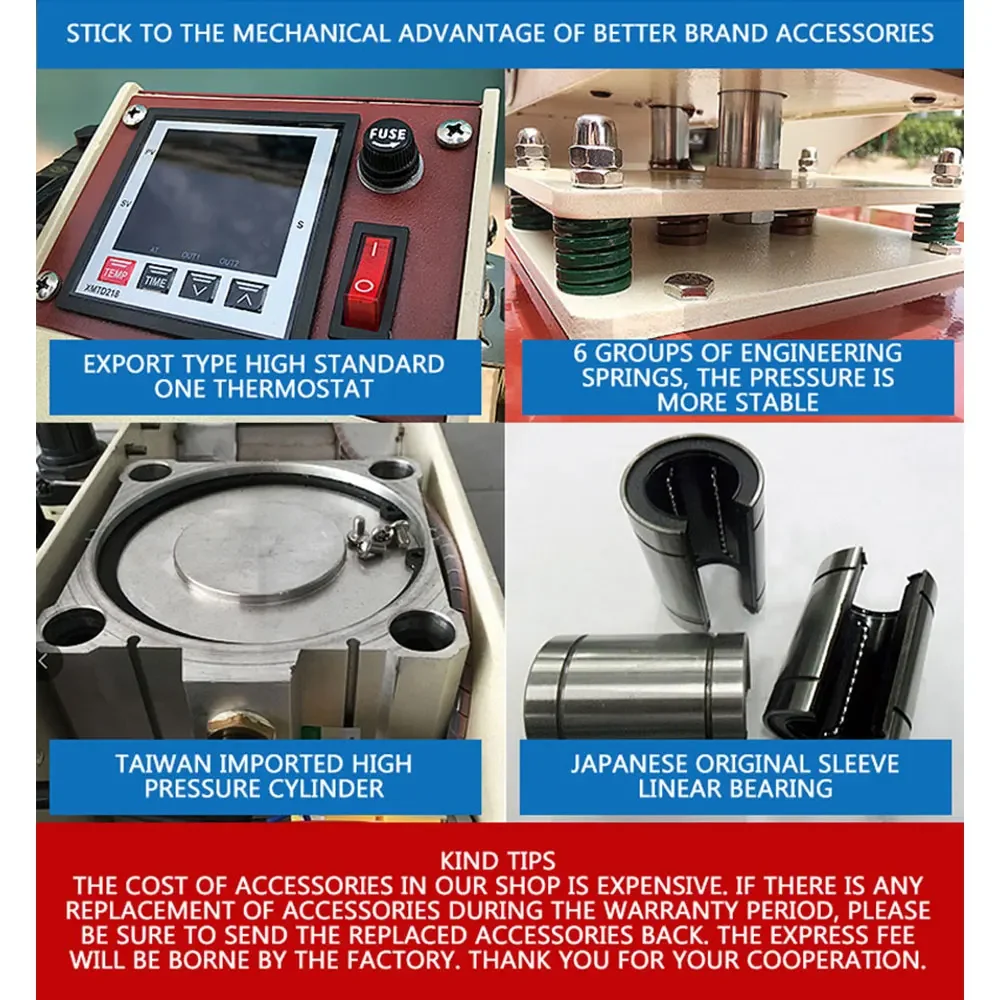 STICK TO THE MECHANICAL ADVANTAGE OF BETTER BRAND ACCESSORIES

FUSE

PV

SV

S

AT OUT1 OUT2

TEMP TIME

XMTD218

EXPORT TYPE HIGH STANDARD ONE THERMOSTAT

6 GROUPS OF ENGINEERING SPRINGS, THE PRESSURE IS MORE STABLE

TAIWAN IMPORTED HIGH PRESSURE CYLINDER

JAPANESE ORIGINAL SLEEVE LINEAR BEARING

KIND TIPS
THE COST OF ACCESSORIES IN OUR SHOP IS EXPENSIVE. IF THERE IS ANY REPLACEMENT OF ACCESSORIES DURING THE WARRANTY PERIOD, PLEASE BE SURE TO SEND THE REPLACED ACCESSORIES BACK. THE EXPRESS FEE WILL BE BORNE BY THE FACTORY. THANK YOU FOR YOUR COOPERATION.