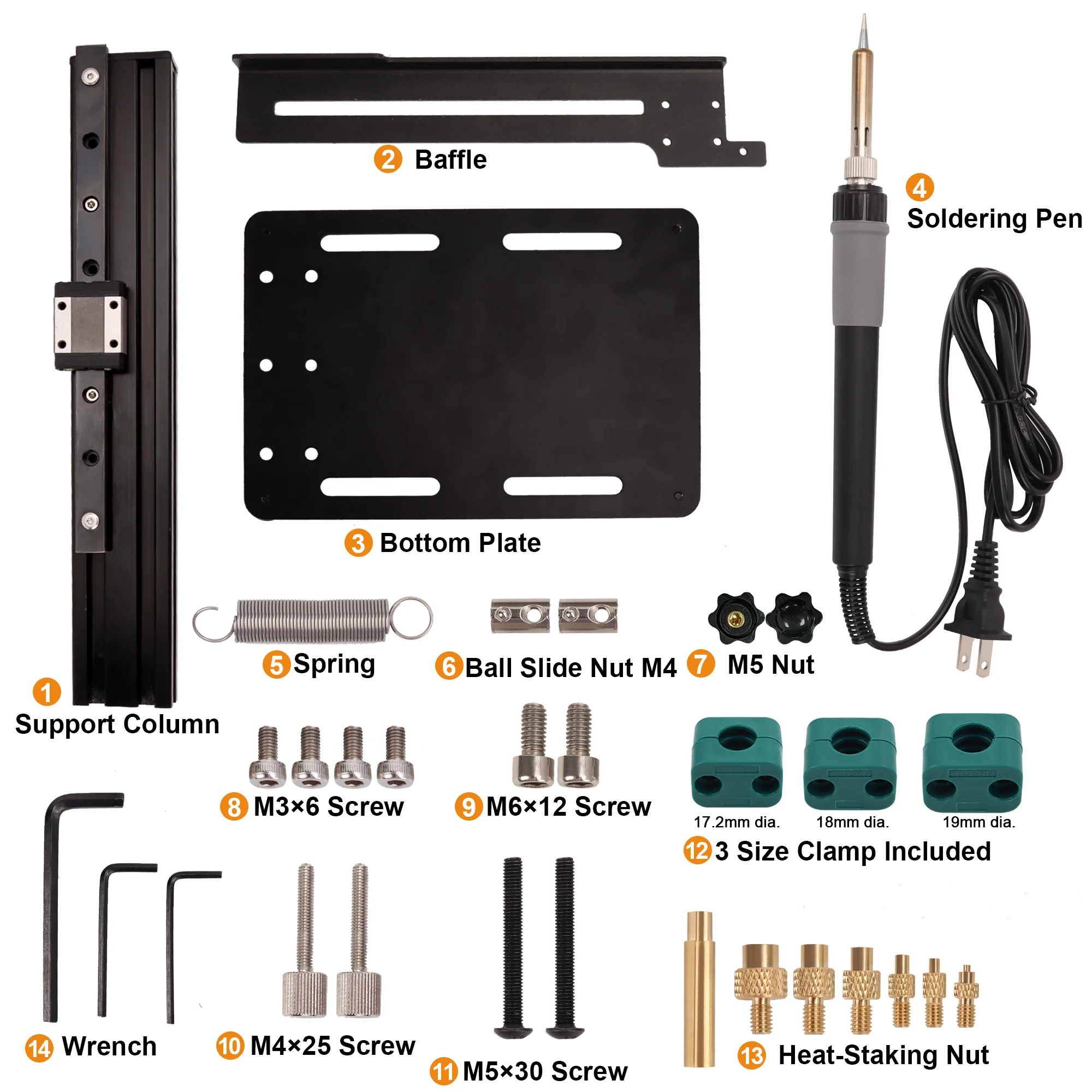 2 Baffle

4 Soldering Pen

3 Bottom Plate

5 Spring

6 Ball Slide Nut M4

7 M5 Nut

1 Support Column

8 M3×6 Screw

9 M6×12 Screw

17.2mm dia.

18mm dia.

19mm dia.

12 3 Size Clamp Included

14 Wrench

10 M4×25 Screw

11 M5×30 Screw

13 Heat-Staking Nut