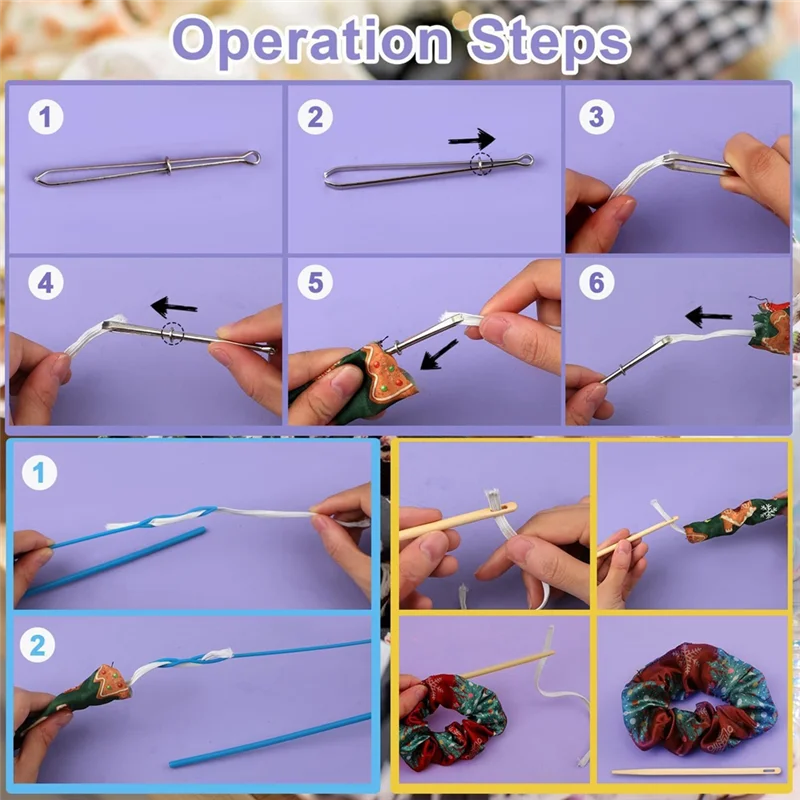 Operation Steps

1

2

3

4

5

6

1

2