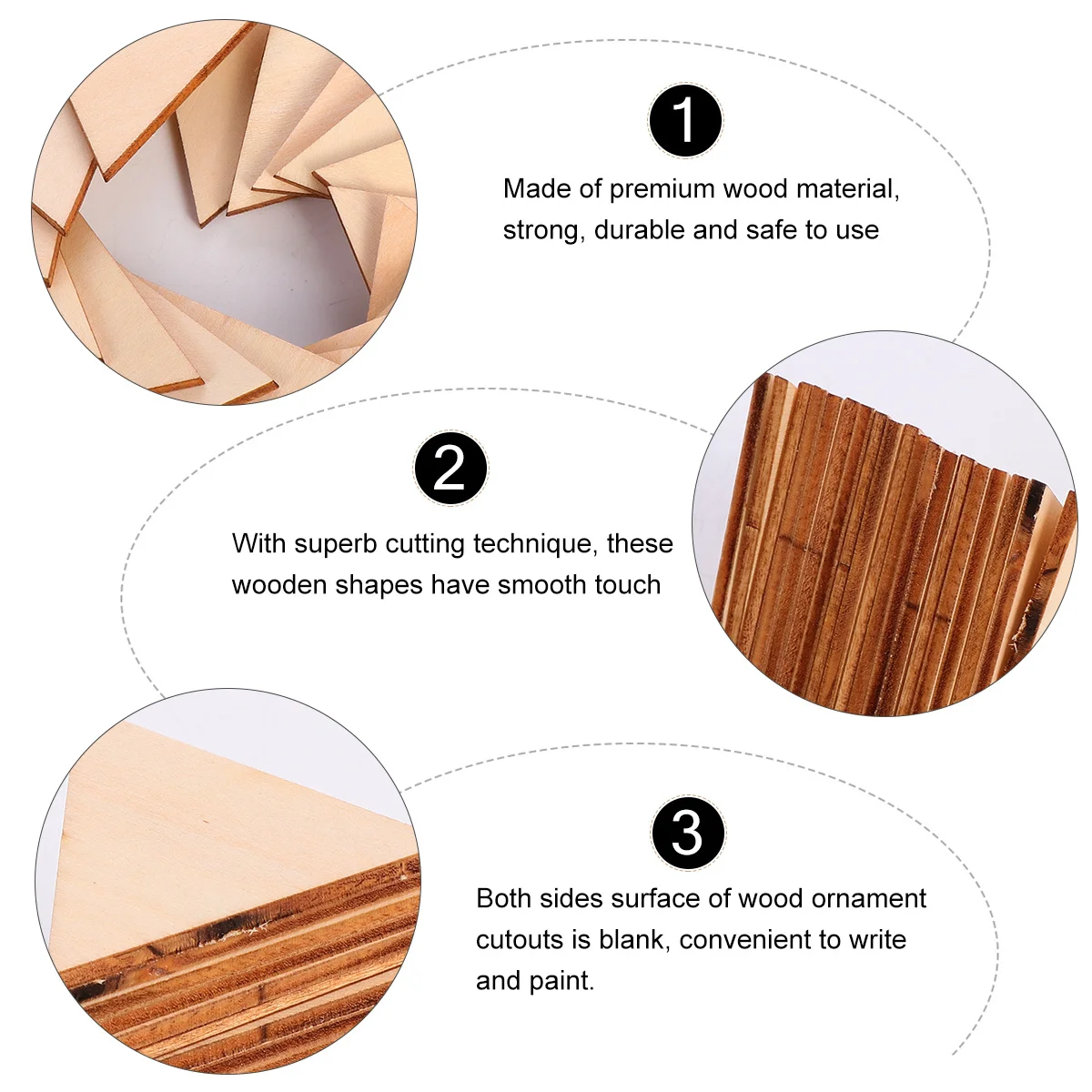 1

Made of premium wood material, strong, durable and safe to use

2

With superb cutting technique, these wooden shapes have smooth touch

3

Both sides surface of wood ornament cutouts is blank, convenient to write and paint.