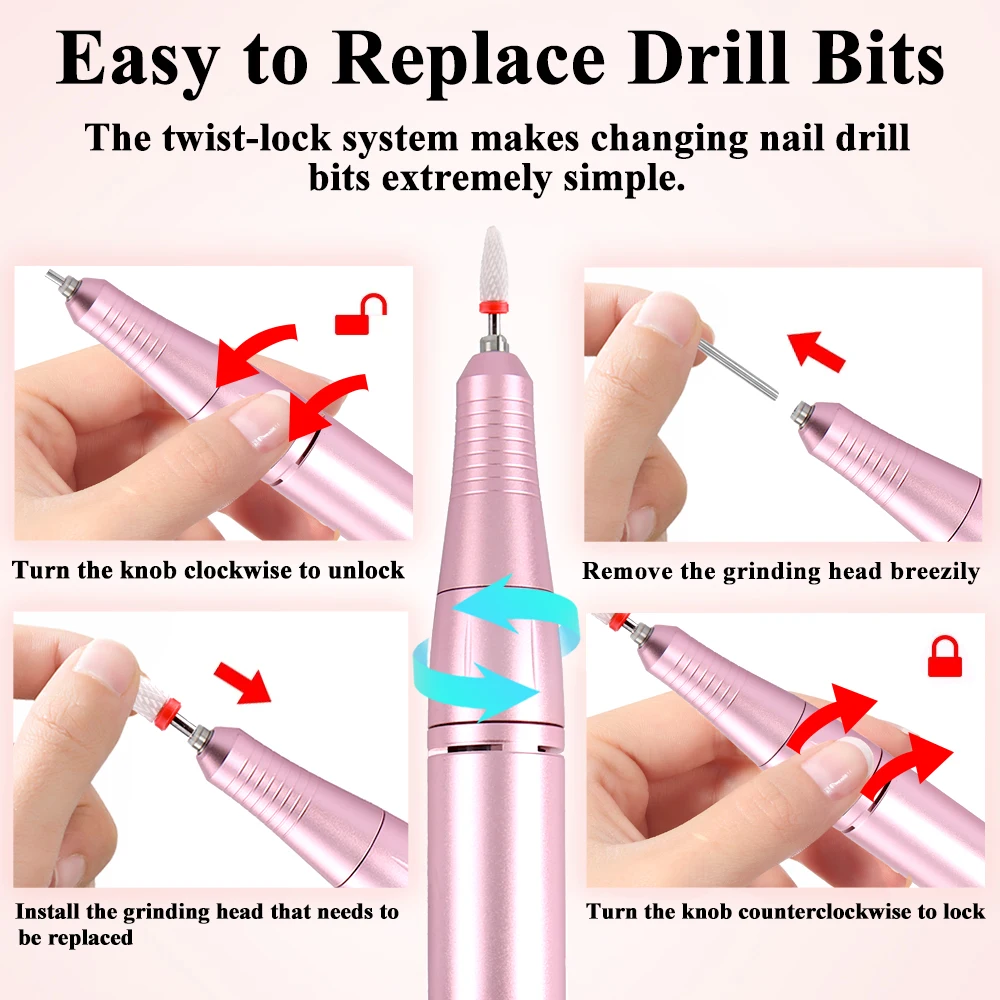 Easy to Replace Drill Bits

The twist-lock system makes changing nail drill bits extremely simple.

Turn the knob clockwise to unlock

Remove the grinding head breezily

Install the grinding head that needs to be replaced

Turn the knob counterclockwise to lock