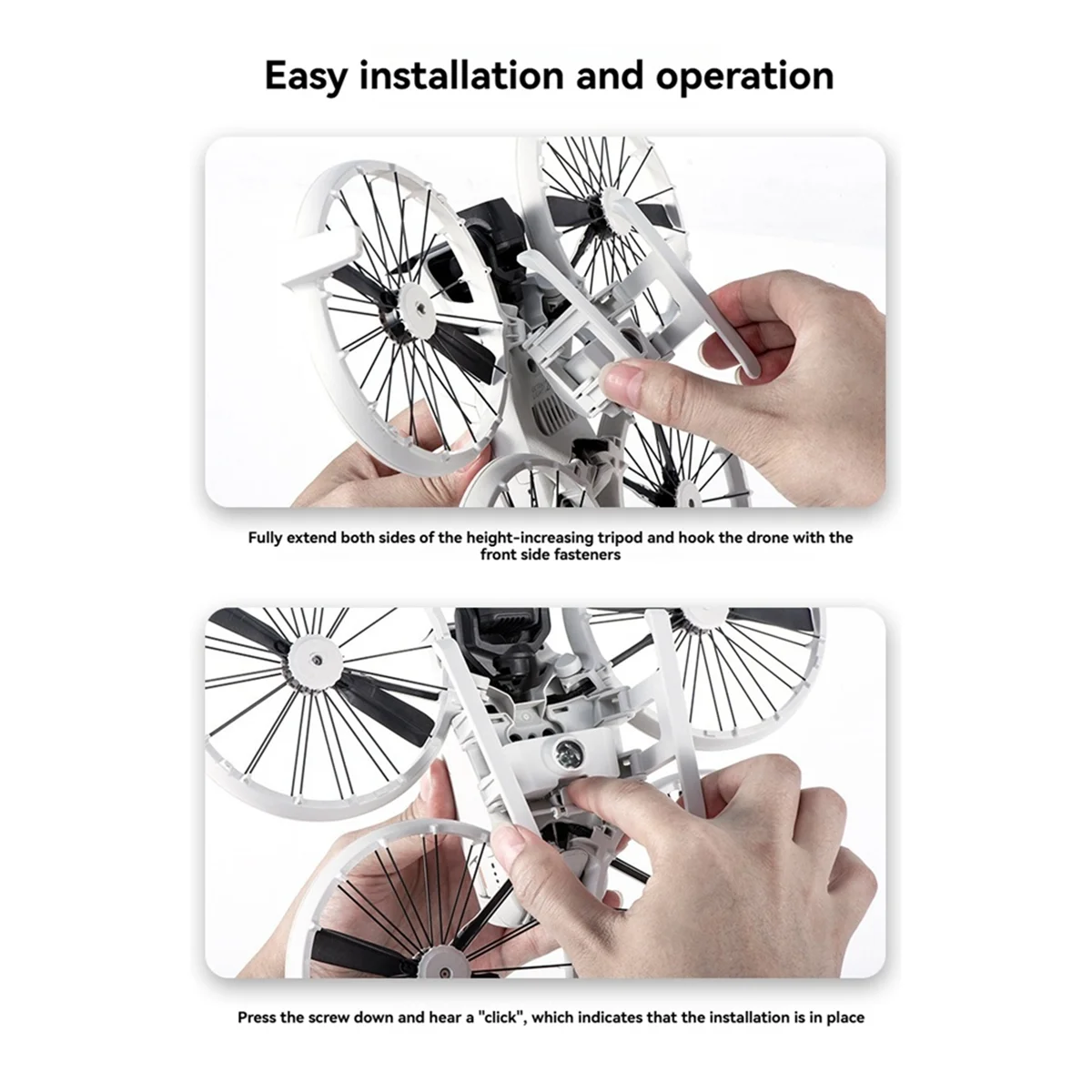 Easy installation and operation

Fully extend both sides of the height-increasing tripod and hook the drone with the front side fasteners

Press the screw down and hear a "click", which indicates that the installation is in place