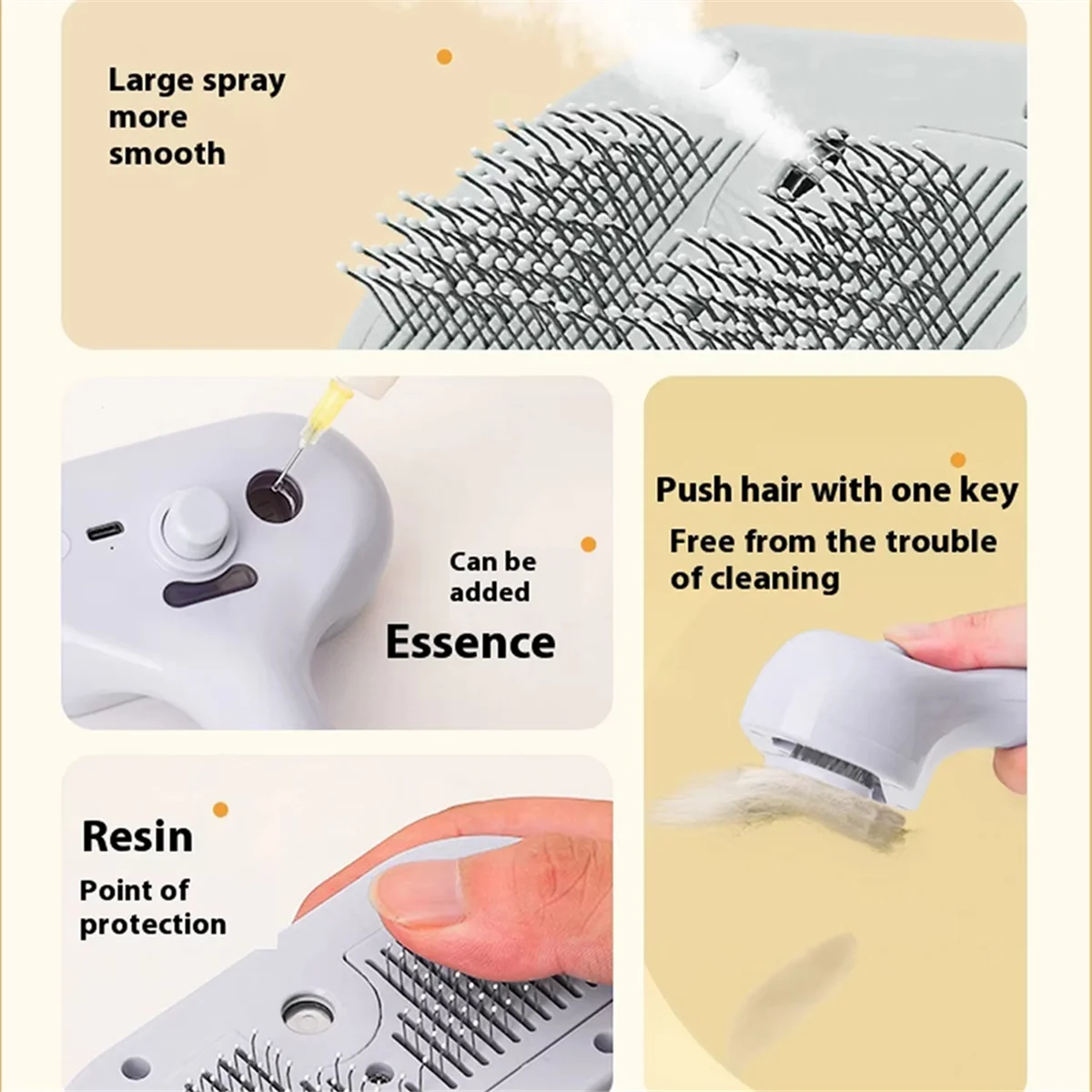 Large spray
more
smooth

Can be
added
Essence

Push hair with one key
Free from the trouble
of cleaning

Resin
Point of
protection