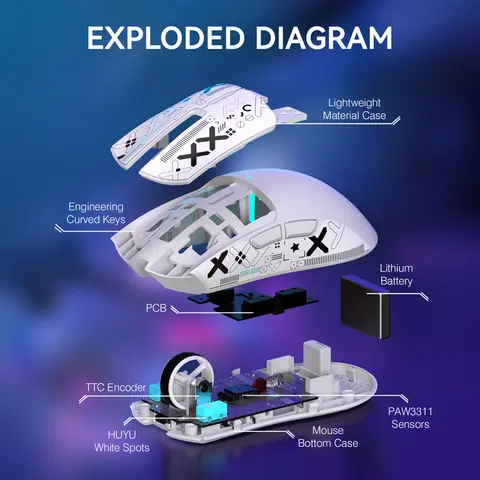 EXPLODED DIAGRAM

Lightweight Material Case

Engineering Curved Keys

Lithium Battery

PCB

TTC Encoder

PAW3311 Sensors

HUYU White Spots

Mouse Bottom Case