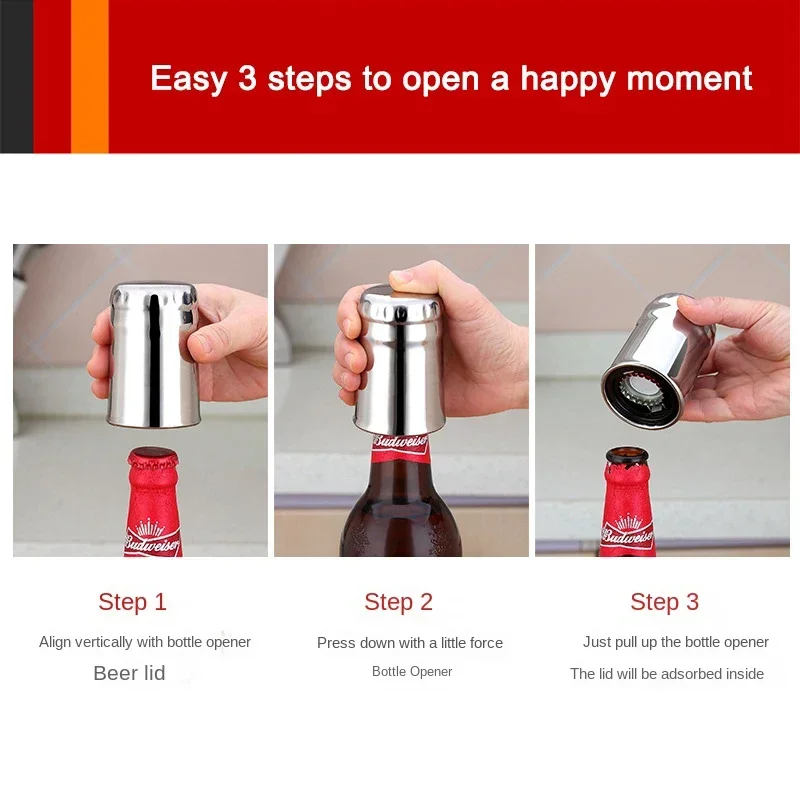 Easy 3 steps to open a happy moment

Budweiser

Budweiser

Budweiser

Step 1

Align vertically with bottle opener

Beer lid

Step 2

Press down with a little force

Bottle Opener

Step 3

Just pull up the bottle opener

The lid will be adsorbed inside