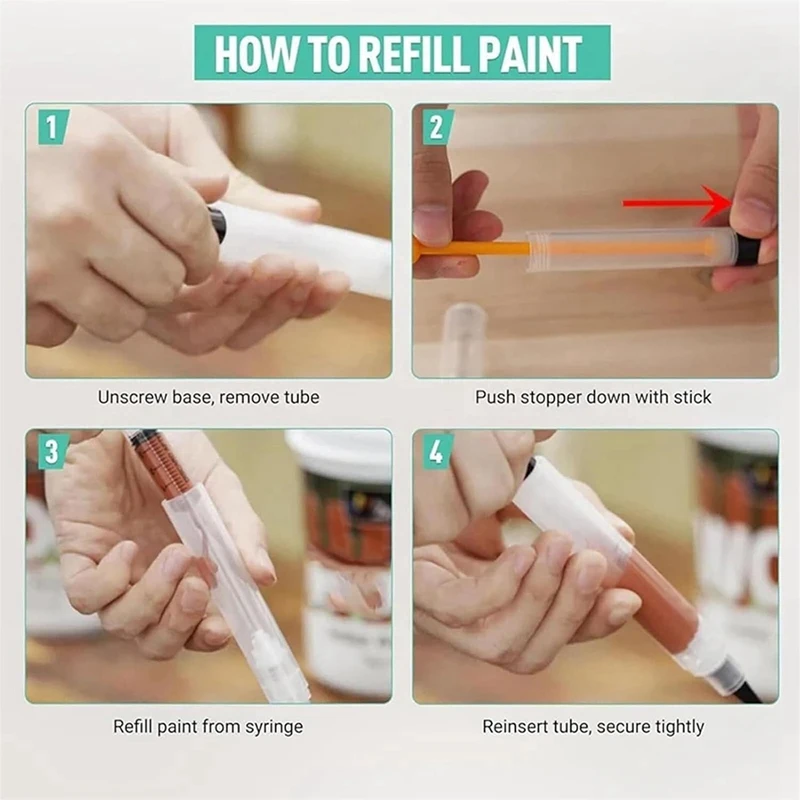 HOW TO REFILL PAINT

1

Unscrew base, remove tube

2

Push stopper down with stick

3

Refill paint from syringe

4

Reinsert tube, secure tightly