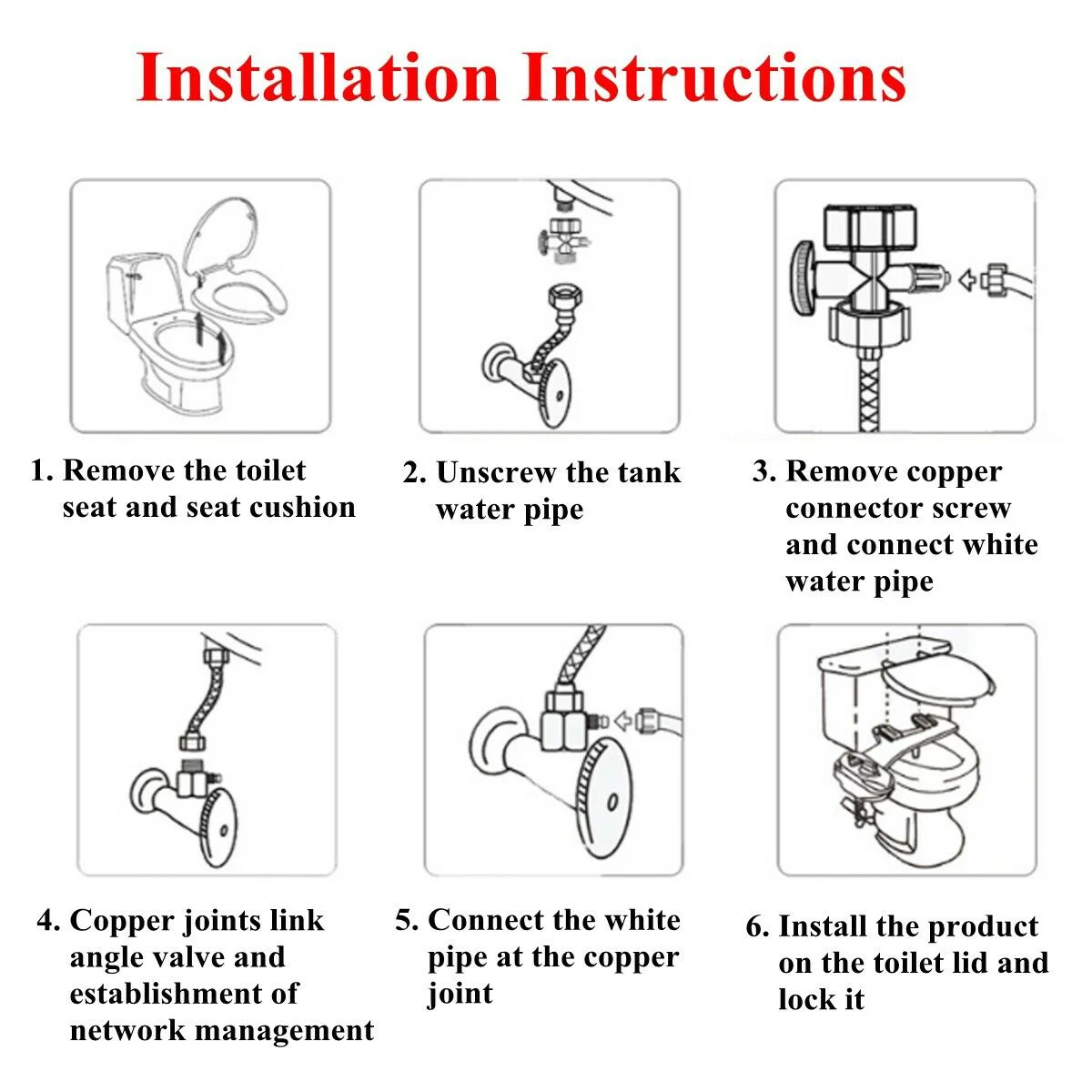 Installation Instructions

1. Remove the toilet seat and seat cushion

2. Unscrew the tank water pipe

3. Remove copper connector screw and connect white water pipe

4. Copper joints link angle valve and establishment of network management

5. Connect the white pipe at the copper joint

6. Install the product on the toilet lid and lock it