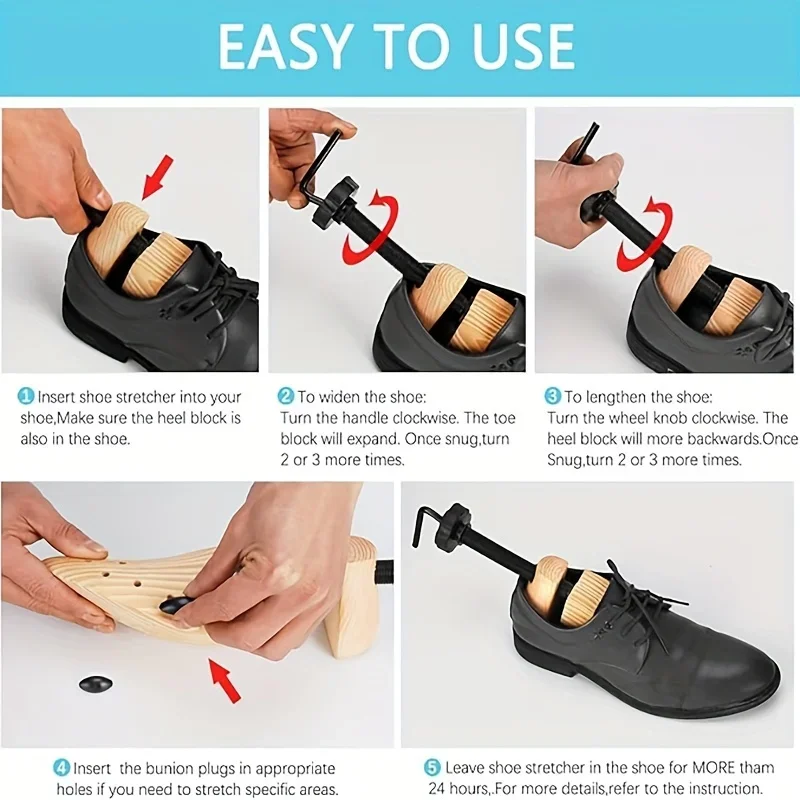 EASY TO USE

1 Insert shoe stretcher into your shoe,Make sure the heel block is also in the shoe.

2 To widen the shoe:
Turn the handle clockwise. The toe block will expand. Once snug,turn 2 or 3 more times.

3 To lengthen the shoe:
Turn the wheel knob clockwise. The heel block will more backwards.Once Snug,turn 2 or 3 more times.

4 Insert the bunion plugs in appropriate holes if you need to stretch specific areas.

5 Leave shoe stretcher in the shoe for MORE tham 24 hours,.For more details,refer to the instruction.