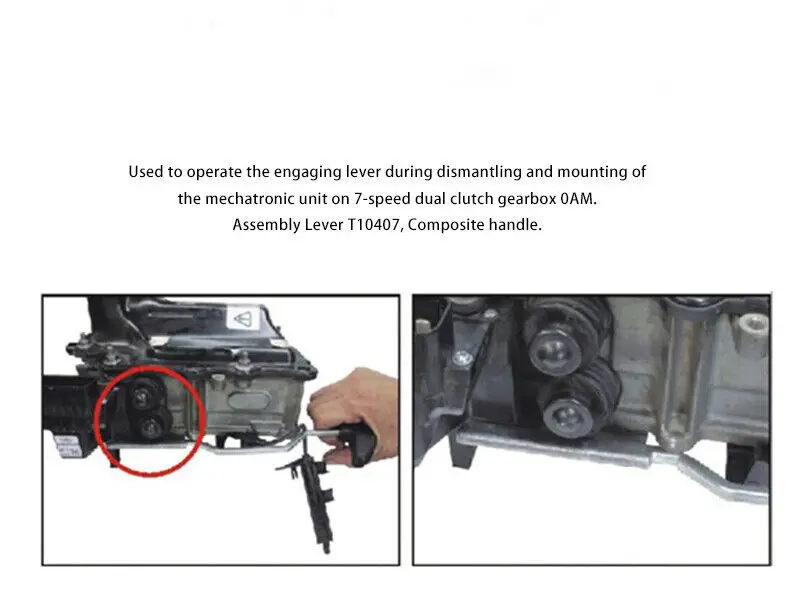 Used to operate the engaging lever during dismantling and mounting of the mechatronic unit on 7-speed dual clutch gearbox 0AM.
Assembly Lever T10407, Composite handle.