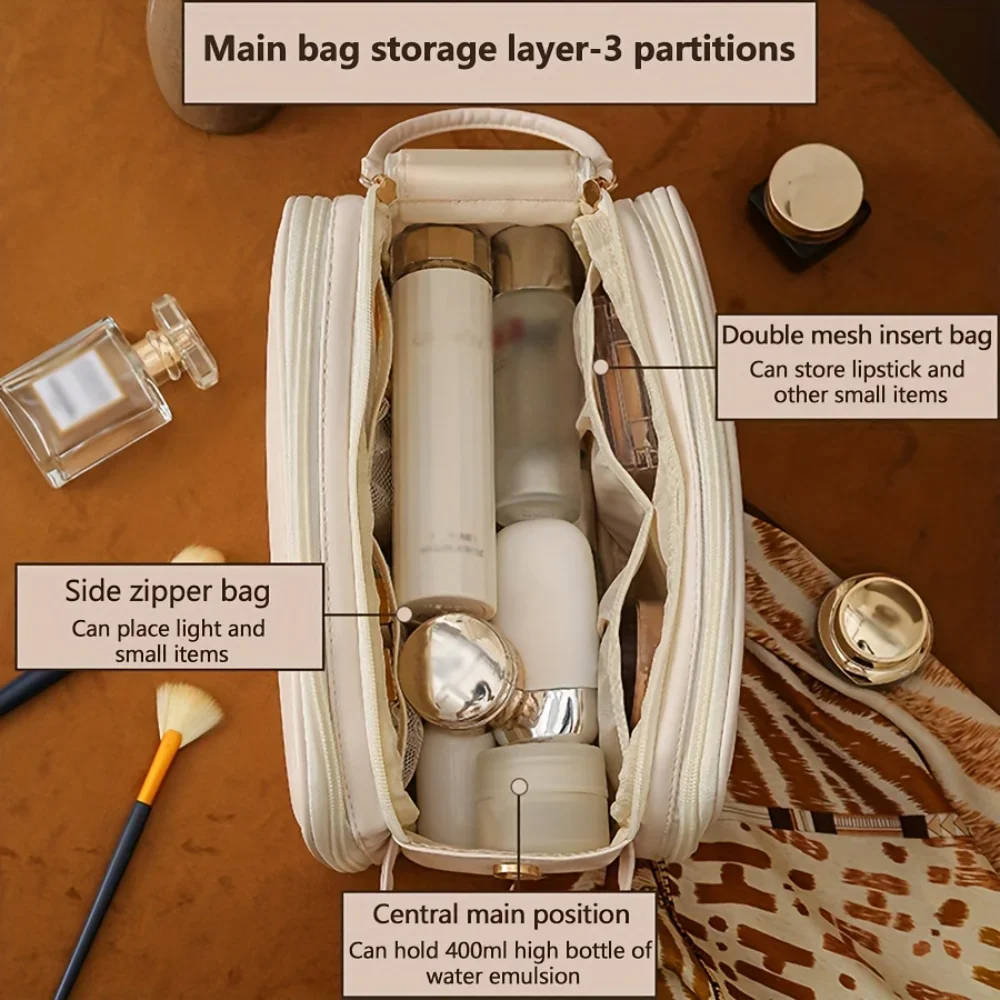 Main bag storage layer-3 partitions

Double mesh insert bag
Can store lipstick and other small items

Side zipper bag
Can place light and small items

Central main position
Can hold 400ml high bottle of water emulsion