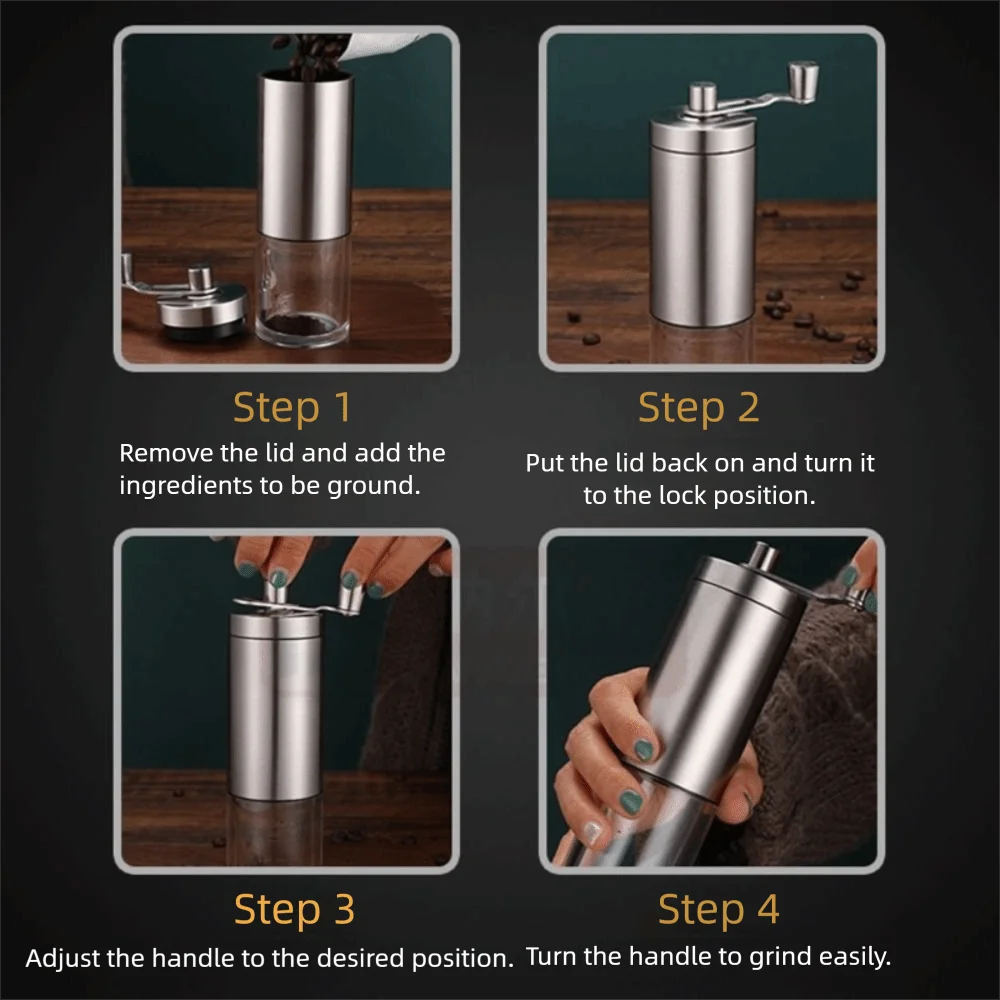 Step 1
Remove the lid and add the ingredients to be ground.

Step 2
Put the lid back on and turn it to the lock position.

Step 3
Adjust the handle to the desired position.

Step 4
Turn the handle to grind easily.