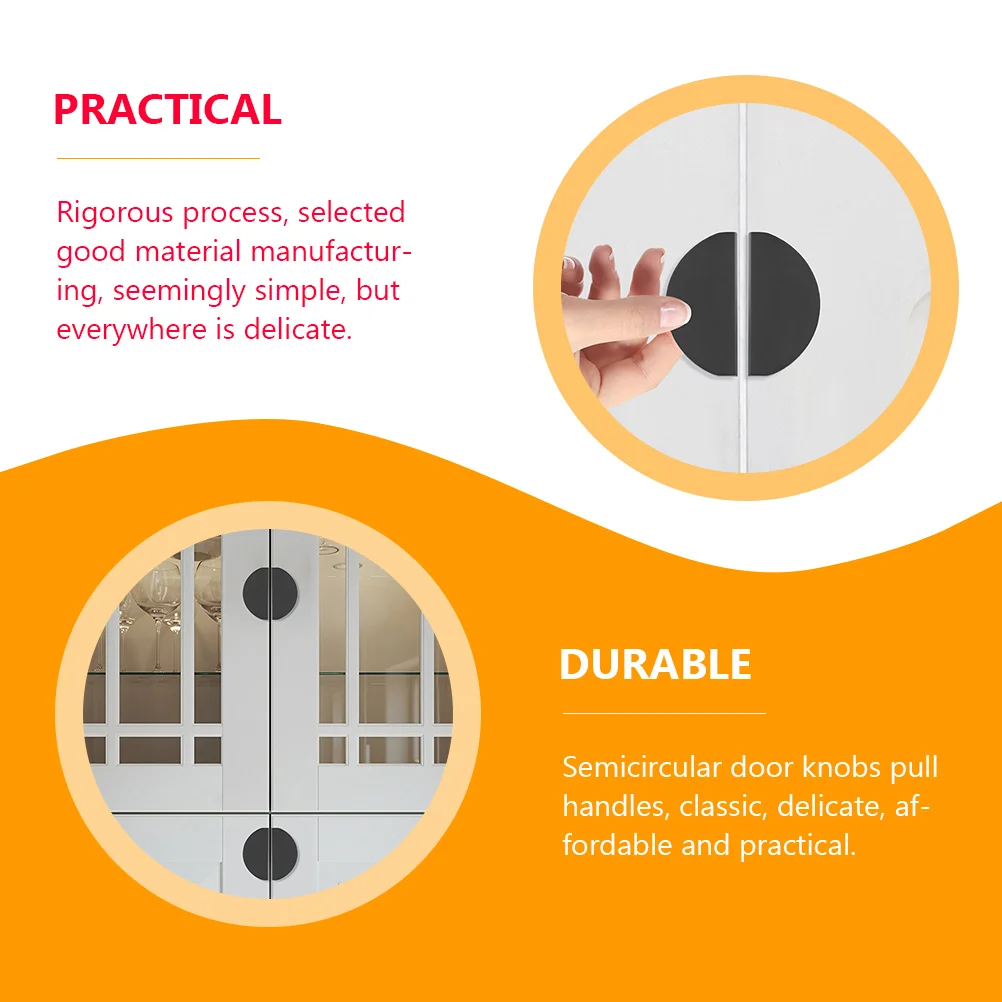 PRACTICAL

Rigorous process, selected good material manufacturing, seemingly simple, but everywhere is delicate.

DURABLE

Semicircular door knobs pull handles, classic, delicate, affordable and practical.