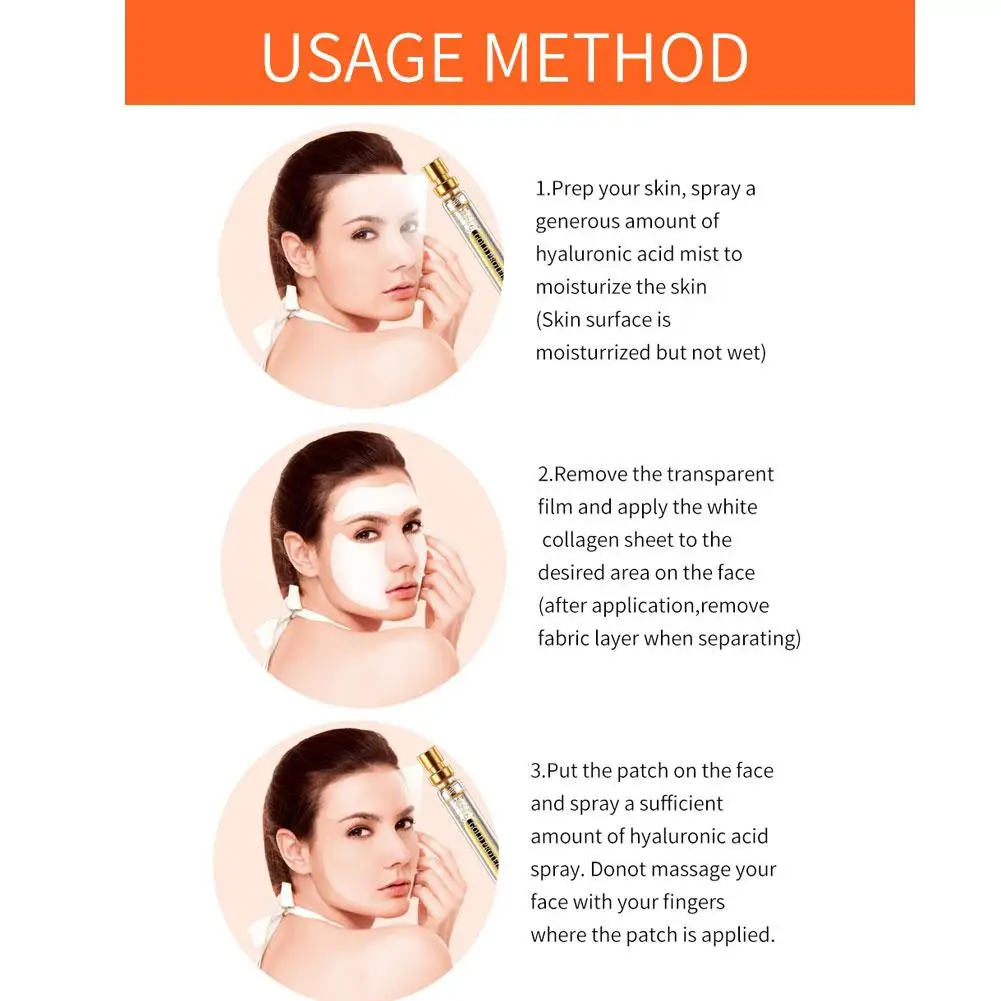 USAGE METHOD

1.Prep your skin, spray a generous amount of hyaluronic acid mist to moisturize the skin (Skin surface is moisturrized but not wet)

2.Remove the transparent film and apply the white collagen sheet to the desired area on the face (after application,remove fabric layer when separating)

3.Put the patch on the face and spray a sufficient amount of hyaluronic acid spray. Donot massage your face with your fingers where the patch is applied.