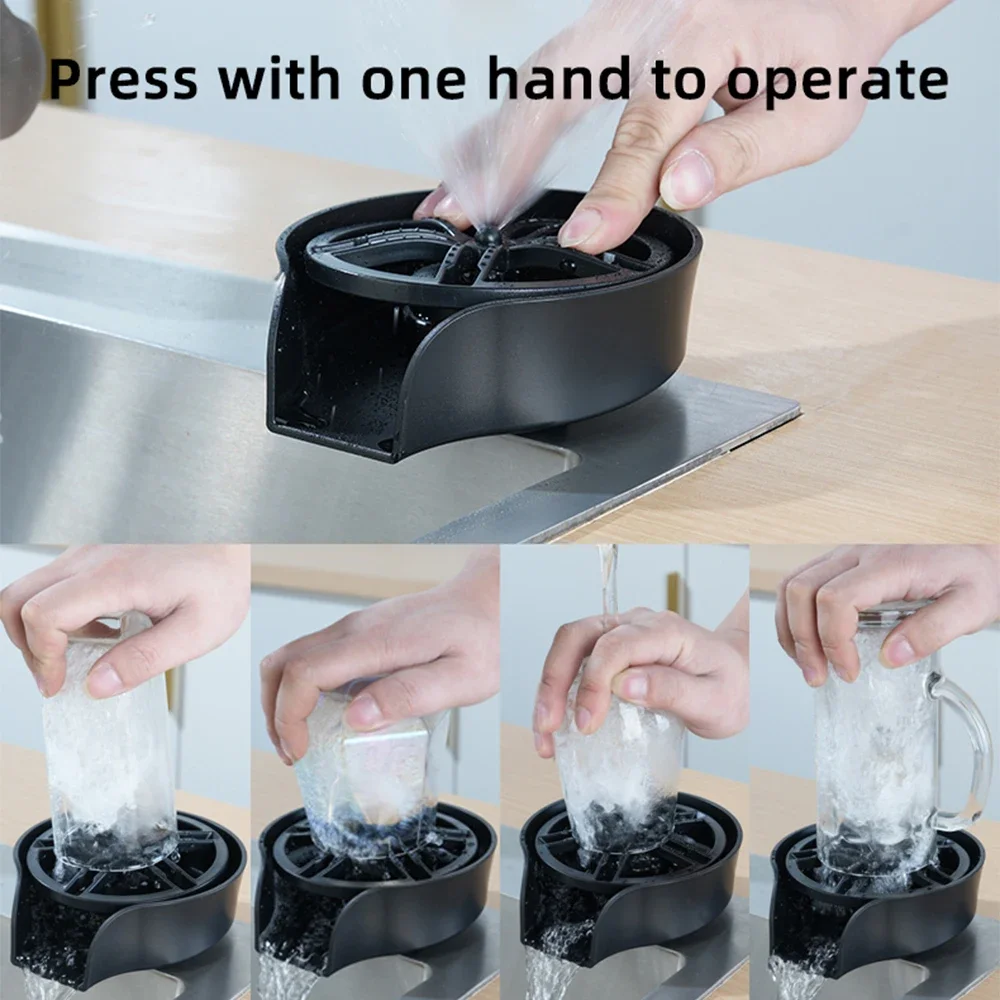 Press with one hand to operate