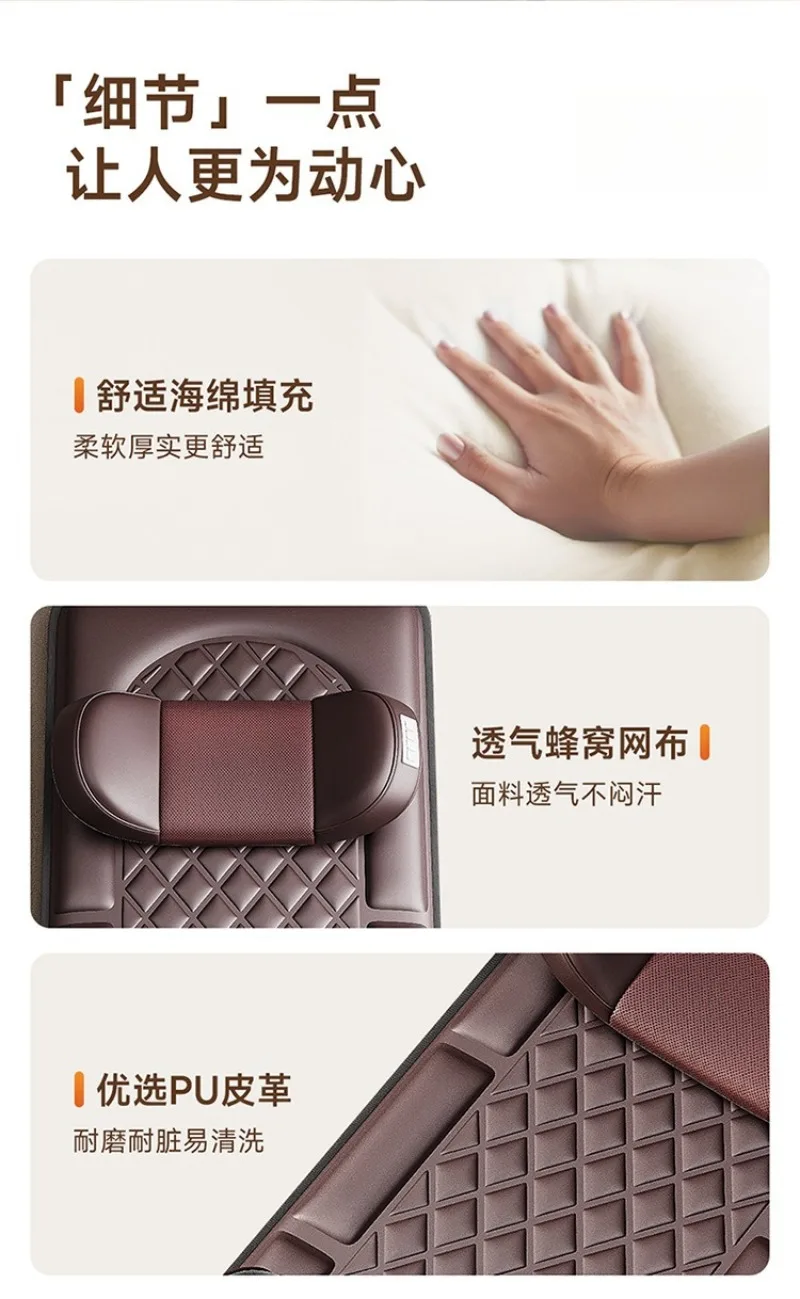 「细节」一点
让人更为动心

舒适海绵填充
柔软厚实更舒适

透气蜂窝网布
面料透气不闷汗

优选PU皮革
耐磨耐脏易清洗