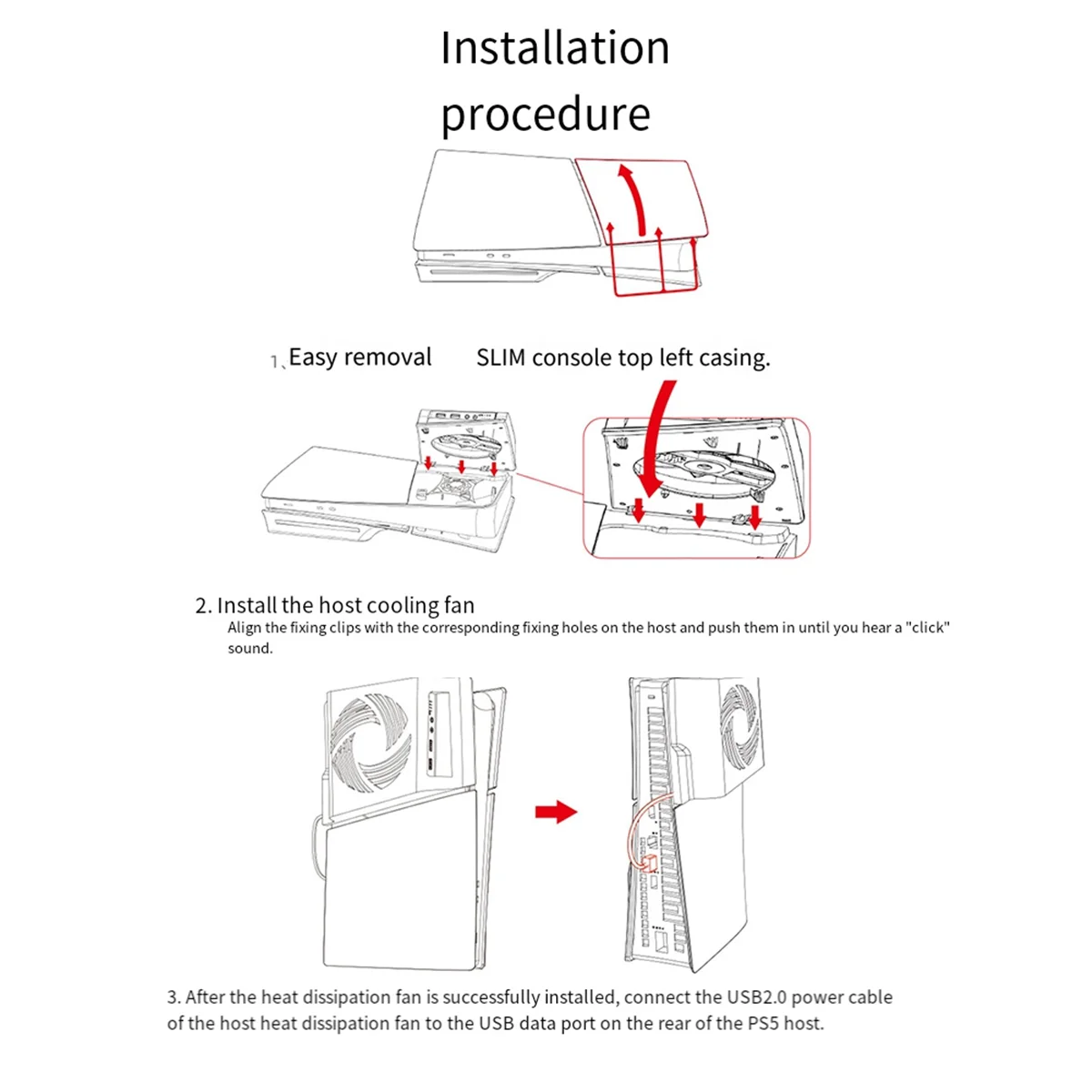 Installation procedure

1、Easy removal SLIM console top left casing.

2. Install the host cooling fan
Align the fixing clips with the corresponding fixing holes on the host and push them in until you hear a "click" sound.

3. After the heat dissipation fan is successfully installed, connect the USB2.0 power cable of the host heat dissipation fan to the USB data port on the rear of the PS5 host.