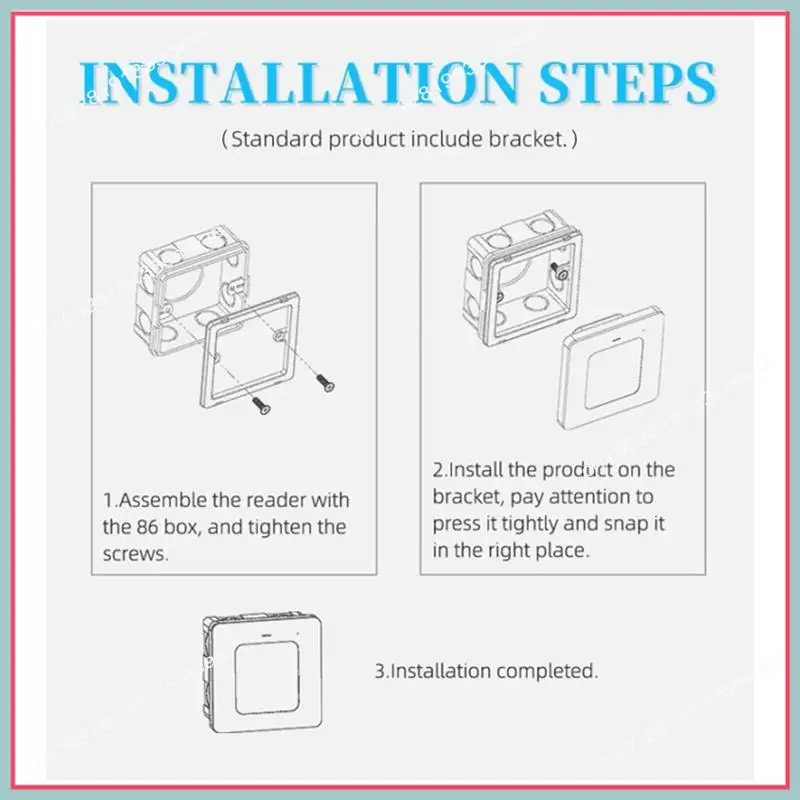 INSTALLATION STEPS

( Standard product include bracket. )

1.Assemble the reader with the 86 box, and tighten the screws.

2.Install the product on the bracket, pay attention to press it tightly and snap it in the right place.

3.Installation completed.