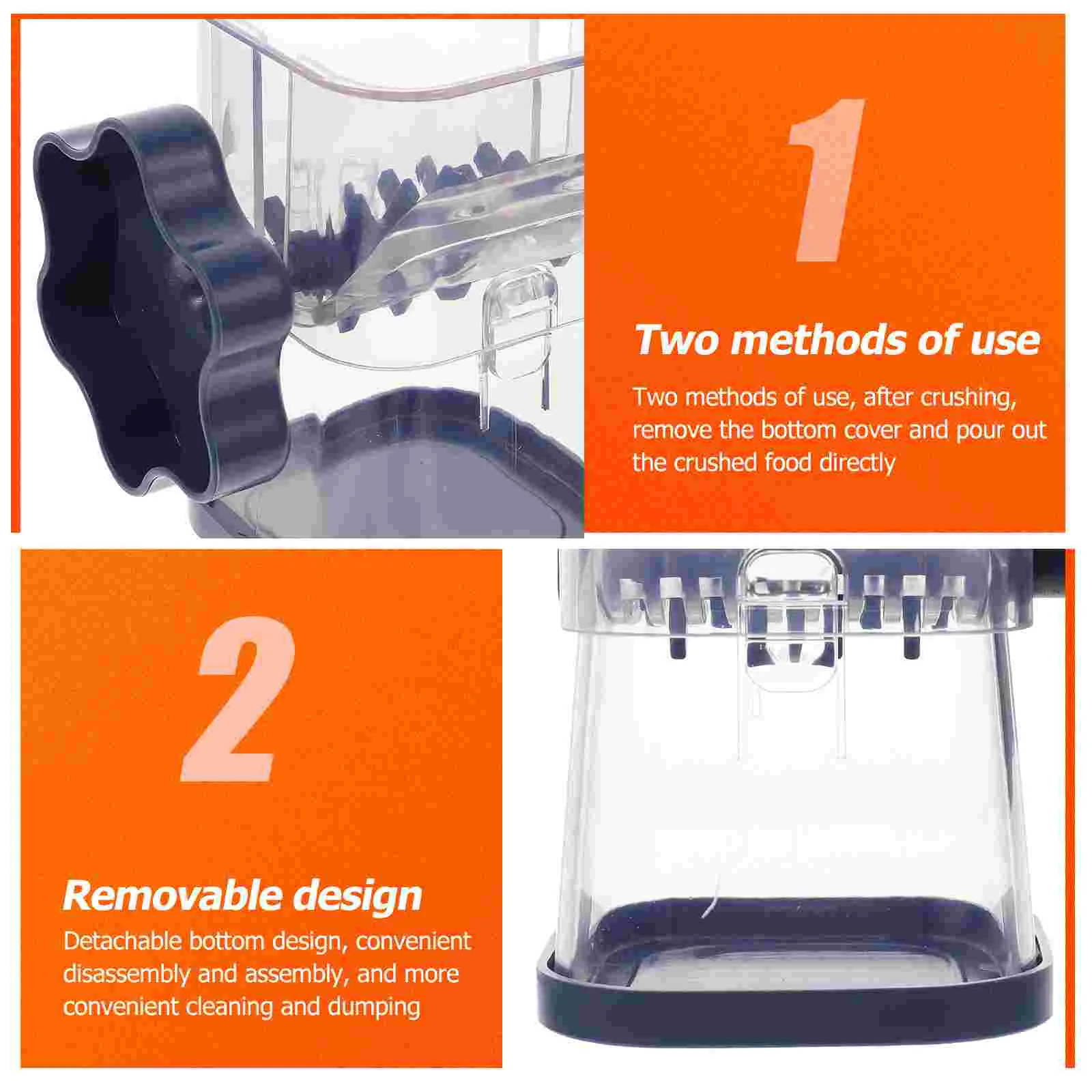 1

Two methods of use

Two methods of use, after crushing, remove the bottom cover and pour out the crushed food directly

2

Removable design

Detachable bottom design, convenient disassembly and assembly, and more convenient cleaning and dumping