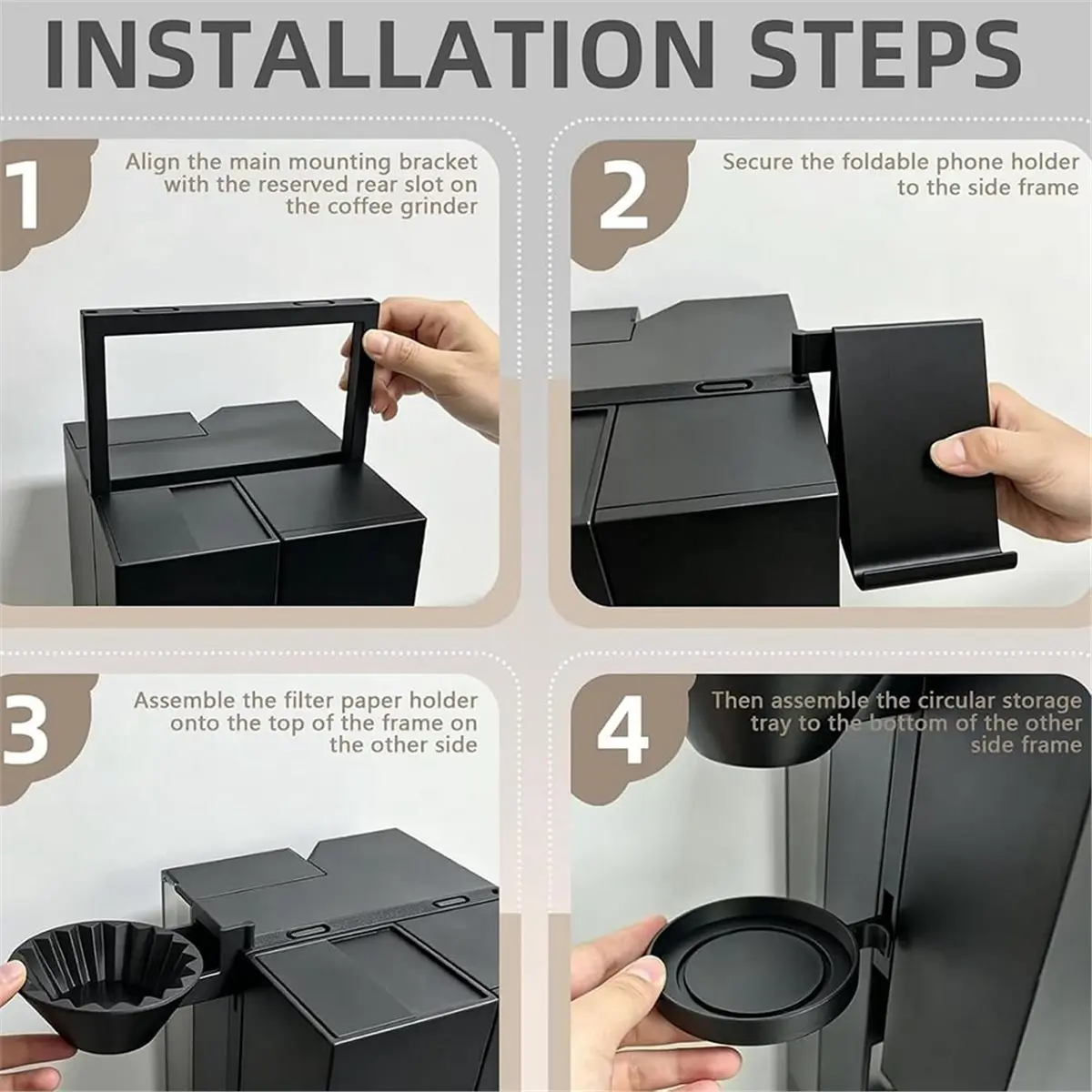 INSTALLATION STEPS

1

Align the main mounting bracket with the reserved rear slot on the coffee grinder

2

Secure the foldable phone holder to the side frame

3

Assemble the filter paper holder onto the top of the frame on the other side

4

Then assemble the circular storage tray to the bottom of the other side frame