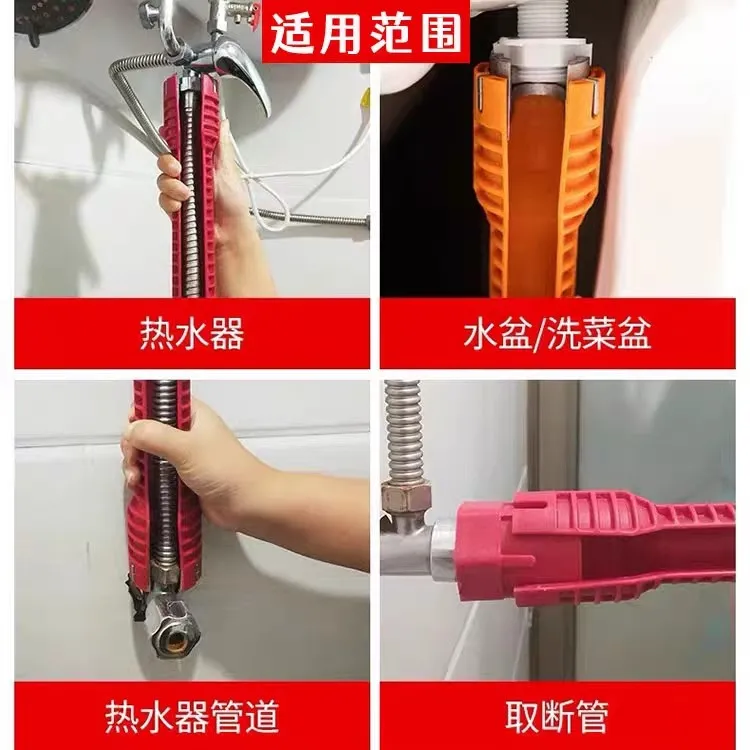 适用范围

热水器

水盆/洗菜盆

热水器管道

取断管