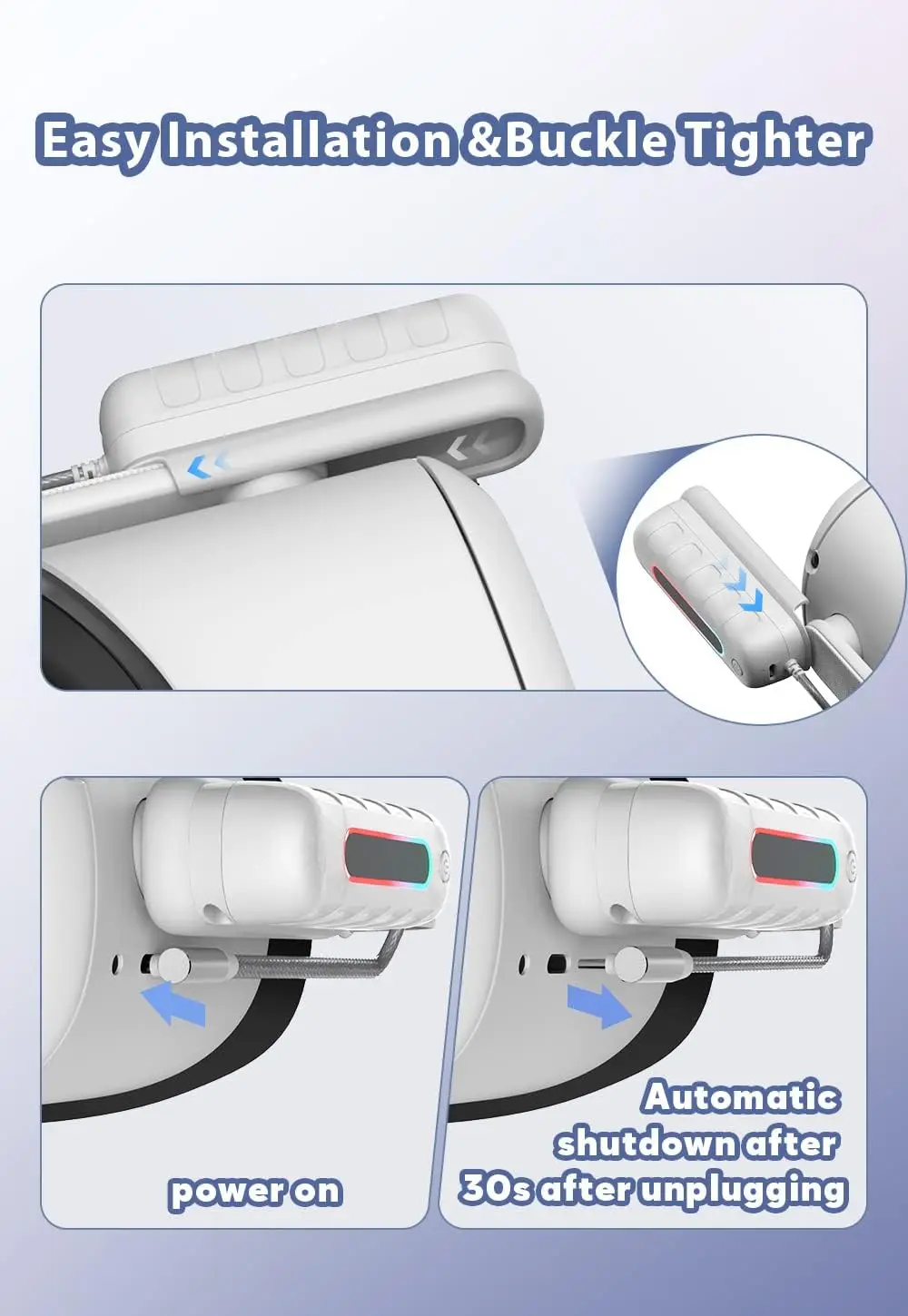 Easy Installation &Buckle Tighter

power on

Automatic shutdown after 30s after unplugging