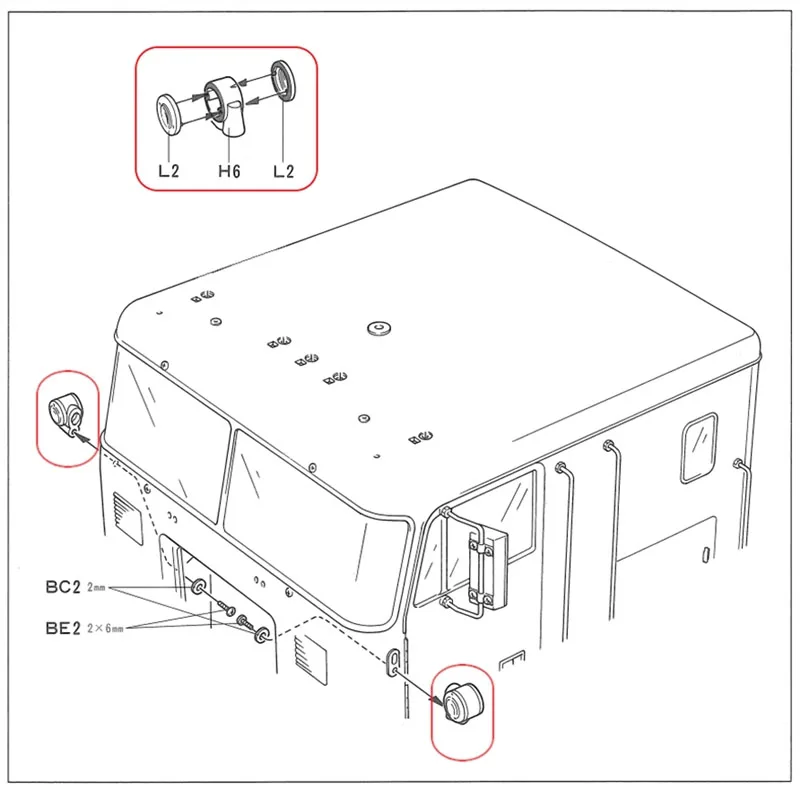 L2 H6 L2

BC2 2mm

BE2 2×6mm