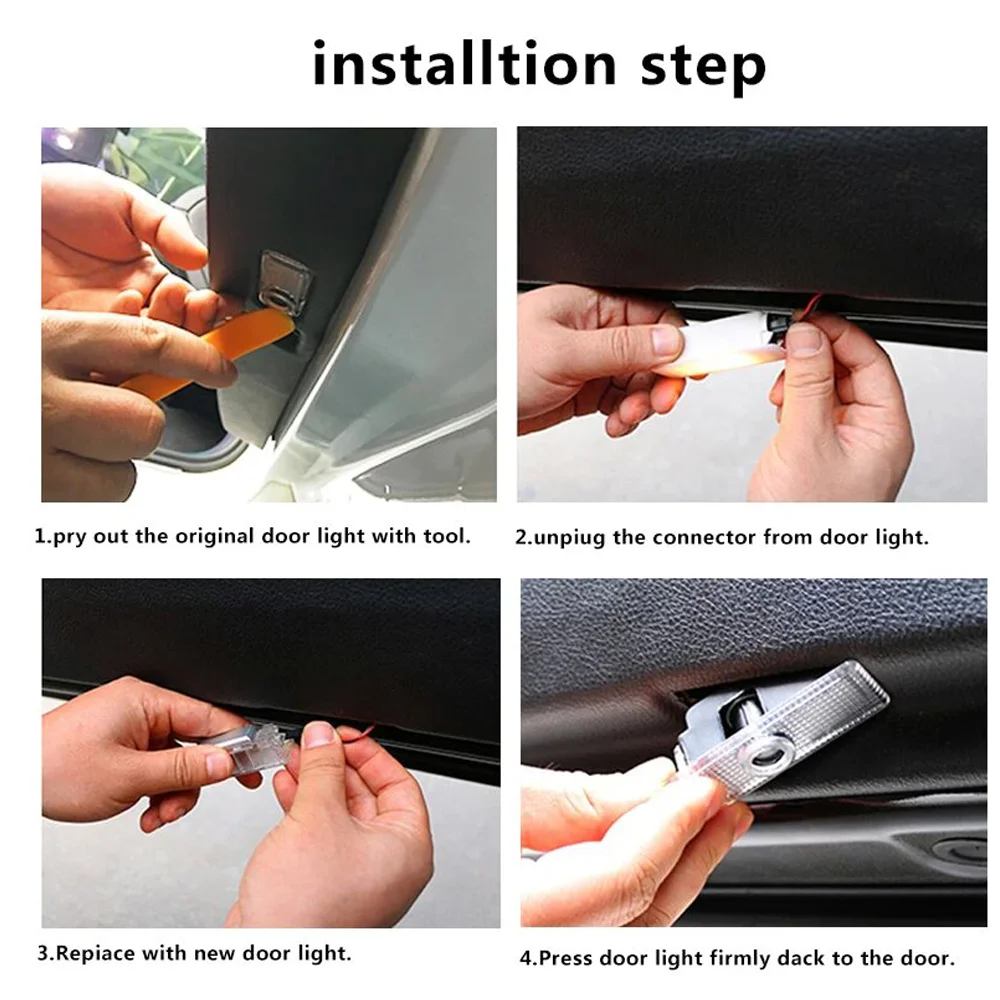 installtion step

1.pry out the original door light with tool.

2.unpiug the connector from door light.

3.Repiace with new door light.

4.Press door light firmly dack to the door.