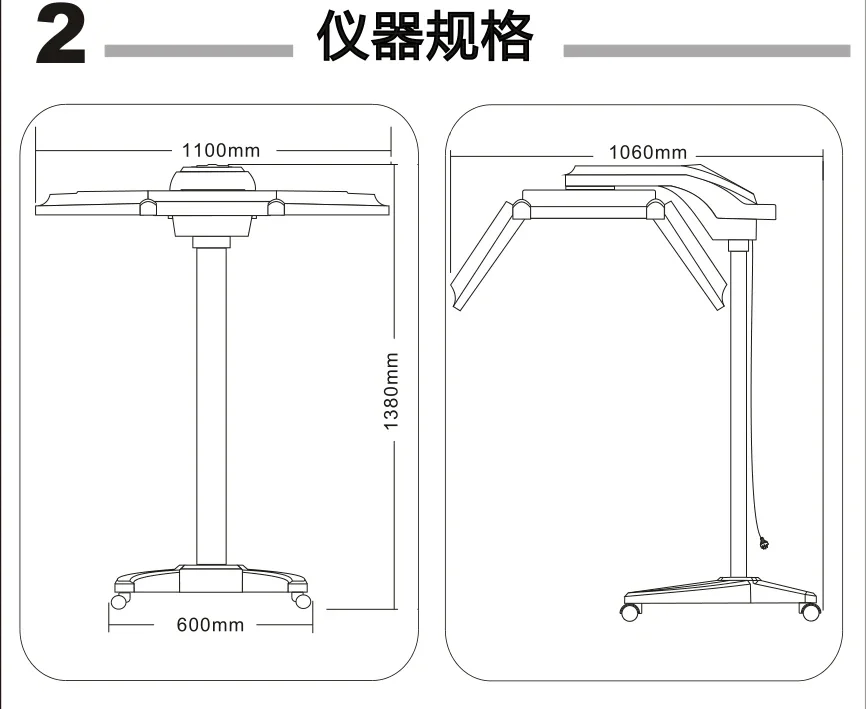 2 仪器规格

1100mm

1380mm

600mm

1060mm