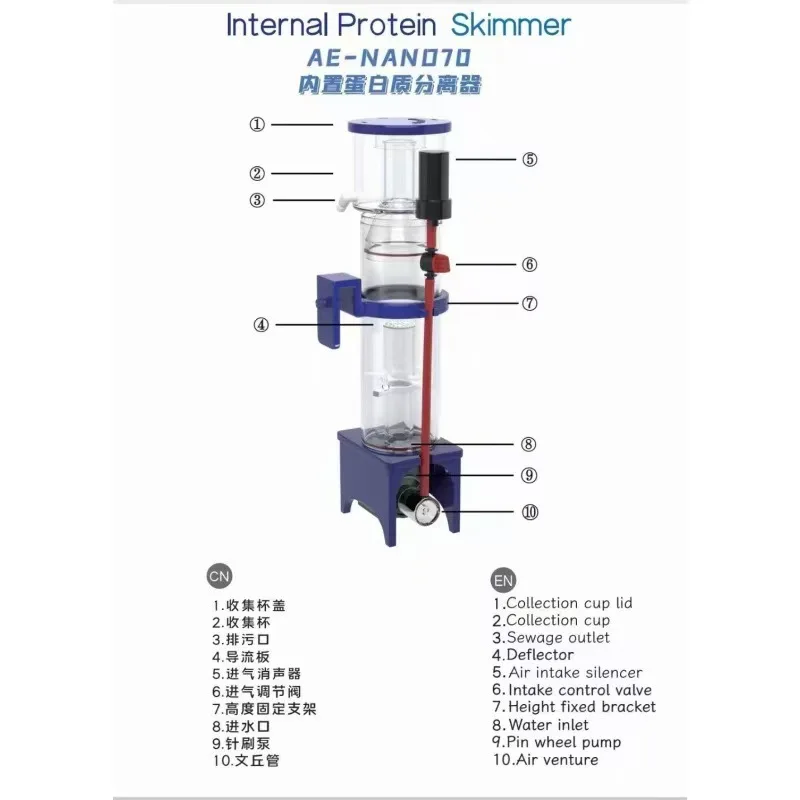 Internal Protein Skimmer
AE-NANO70
内置蛋白质分离器

①
②
③
④
⑤
⑥
⑦
⑧
⑨
⑩

CN
1.收集杯盖
2.收集杯
3.排污口
4.导流板
5.进气消声器
6.进气调节阀
7.高度固定支架
8.进水口
9.针刷泵
10.文丘管

EN
1.Collection cup lid
2.Collection cup
3.Sewage outlet
4.Deflector
5.Air intake silencer
6.Intake control valve
7.Height fixed bracket
8.Water inlet
9.Pin wheel pump
10.Air venture