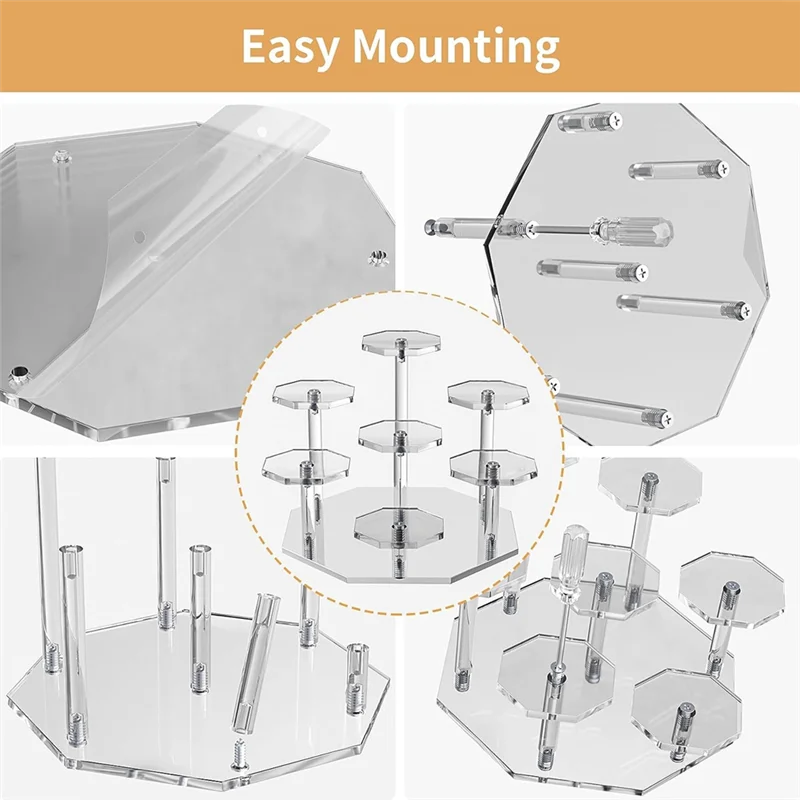 Easy Mounting