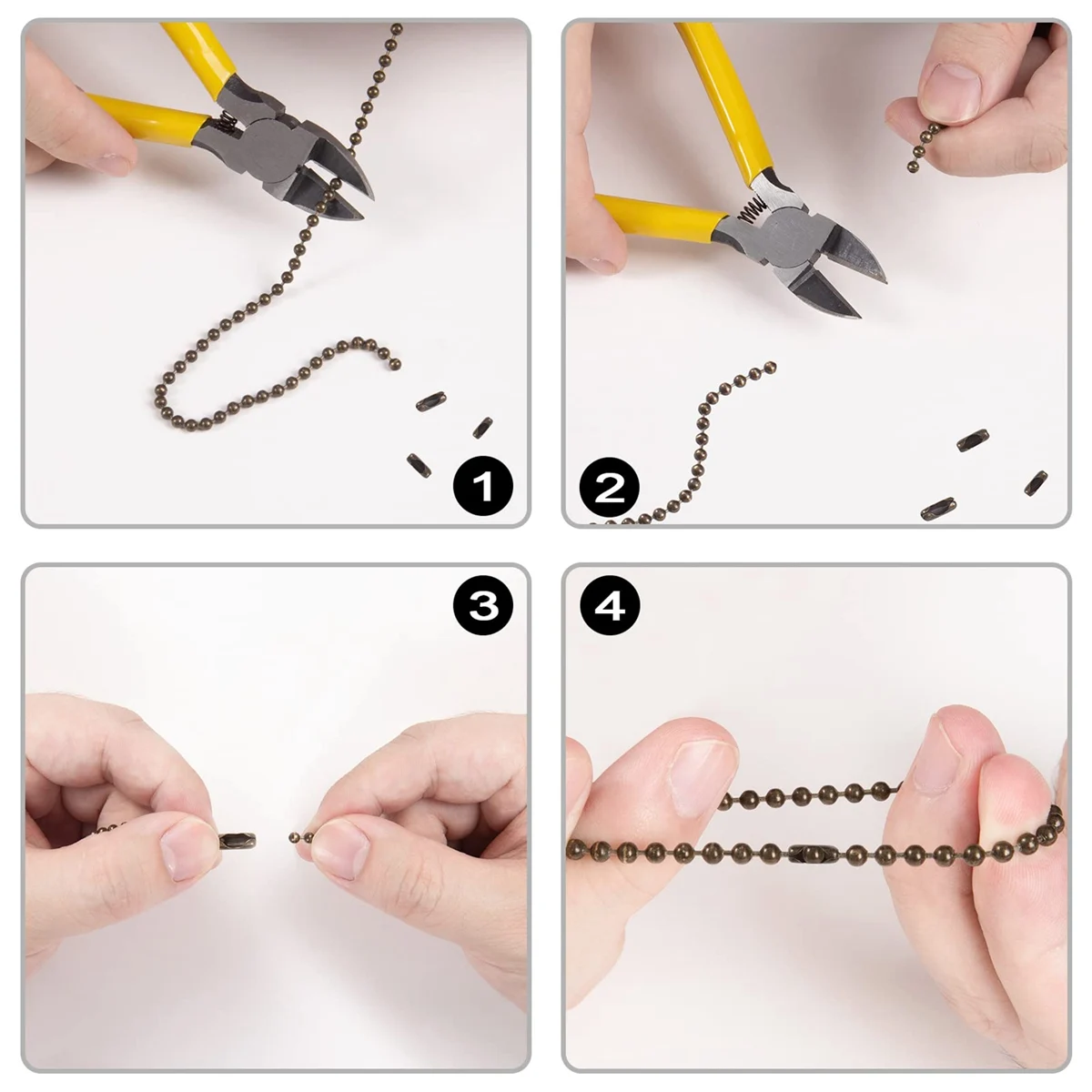 1

2

3

4