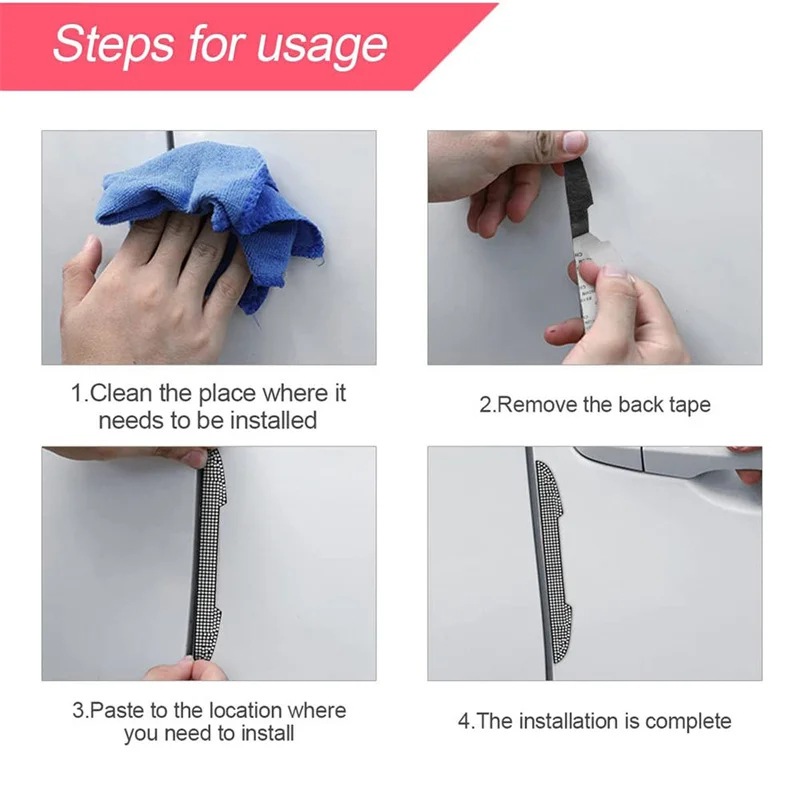 Steps for usage

1.Clean the place where it needs to be installed

2.Remove the back tape

3.Paste to the location where you need to install

4.The installation is complete