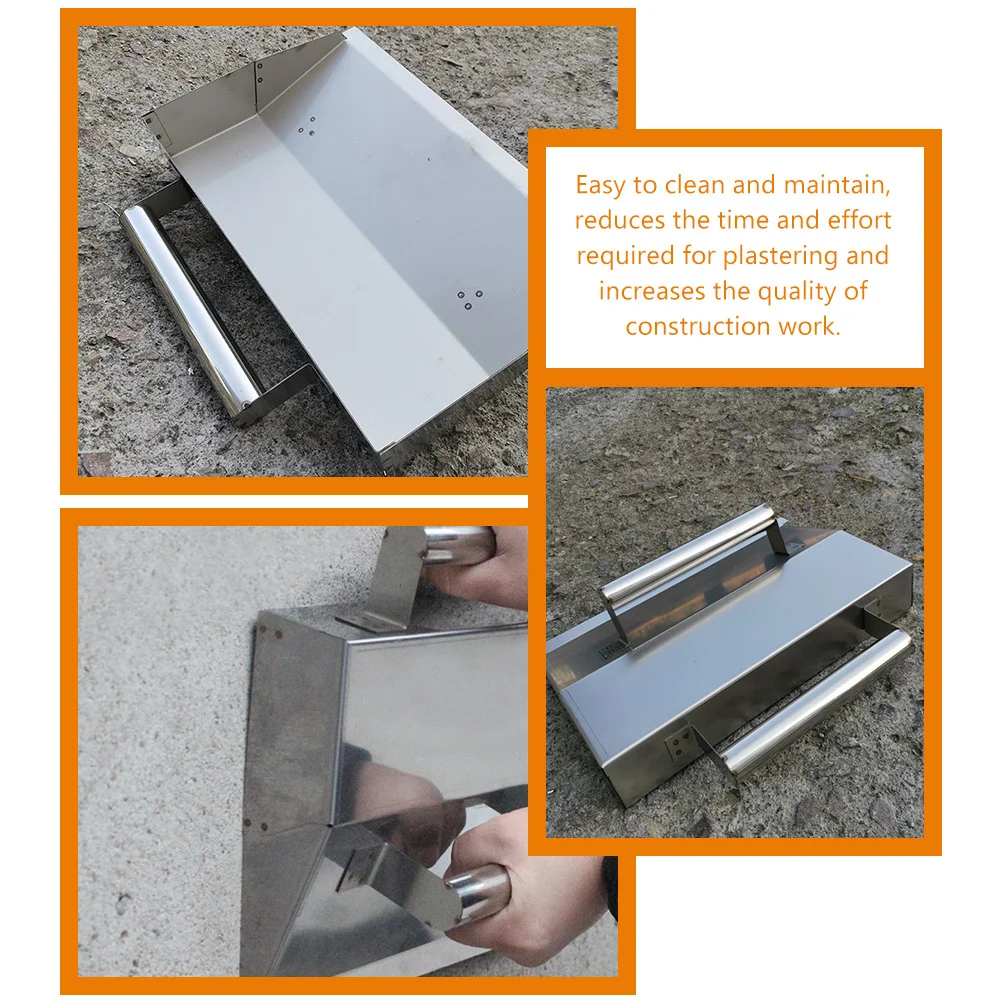 Easy to clean and maintain, reduces the time and effort required for plastering and increases the quality of construction work.