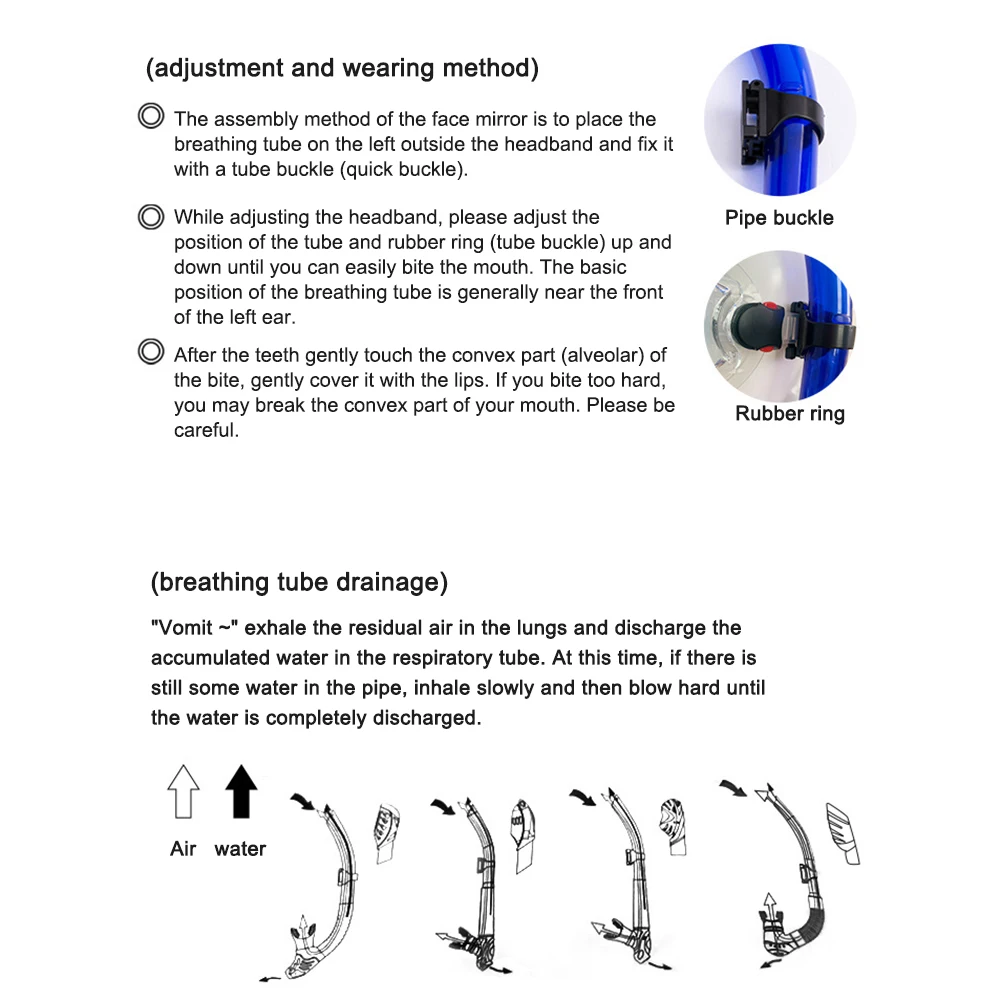 (adjustment and wearing method)

◎ The assembly method of the face mirror is to place the breathing tube on the left outside the headband and fix it with a tube buckle (quick buckle).

◎ While adjusting the headband, please adjust the position of the tube and rubber ring (tube buckle) up and down until you can easily bite the mouth. The basic position of the breathing tube is generally near the front of the left ear.

◎ After the teeth gently touch the convex part (alveolar) of the bite, gently cover it with the lips. If you bite too hard, you may break the convex part of your mouth. Please be careful.

Pipe buckle

Rubber ring

(breathing tube drainage)

"Vomit ~" exhale the residual air in the lungs and discharge the accumulated water in the respiratory tube. At this time, if there is still some water in the pipe, inhale slowly and then blow hard until the water is completely discharged.

Air water