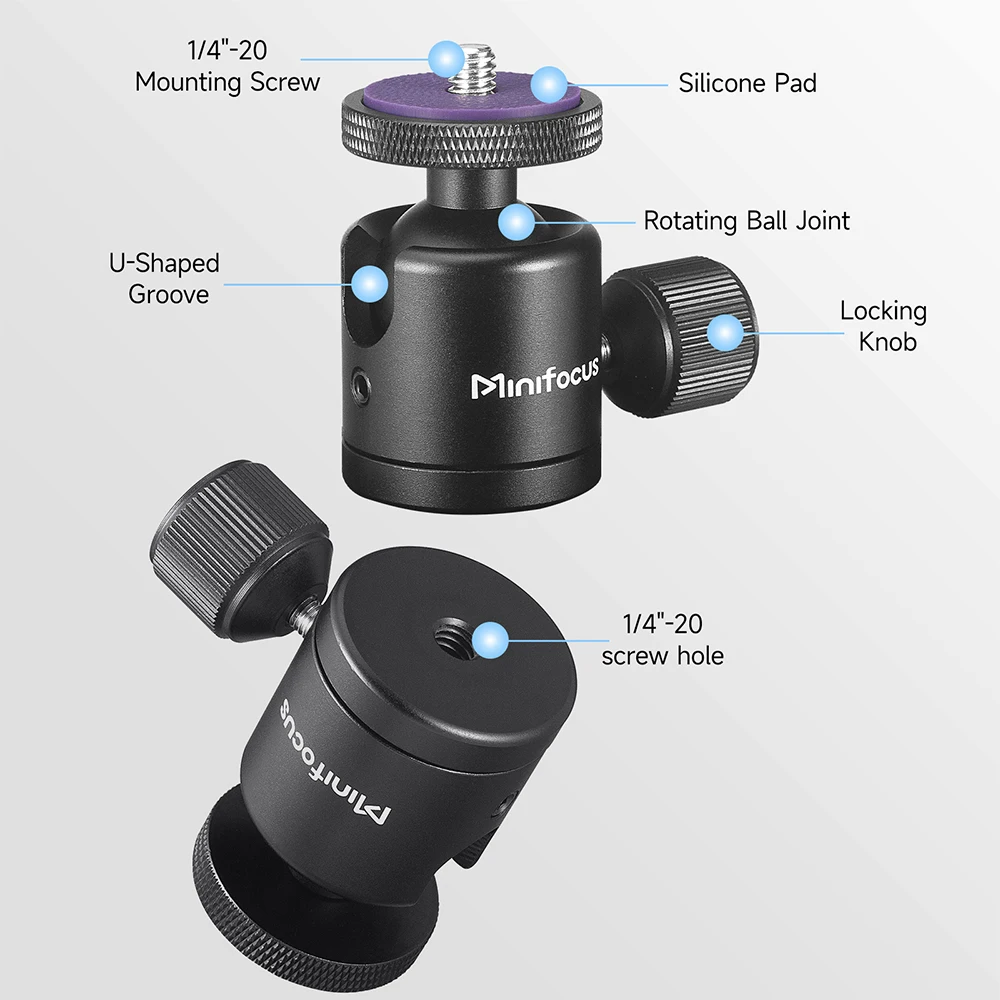 1/4"-20 Mounting Screw

Silicone Pad

Rotating Ball Joint

U-Shaped Groove

Locking Knob

Minifocus

1/4"-20 screw hole

Minifocus