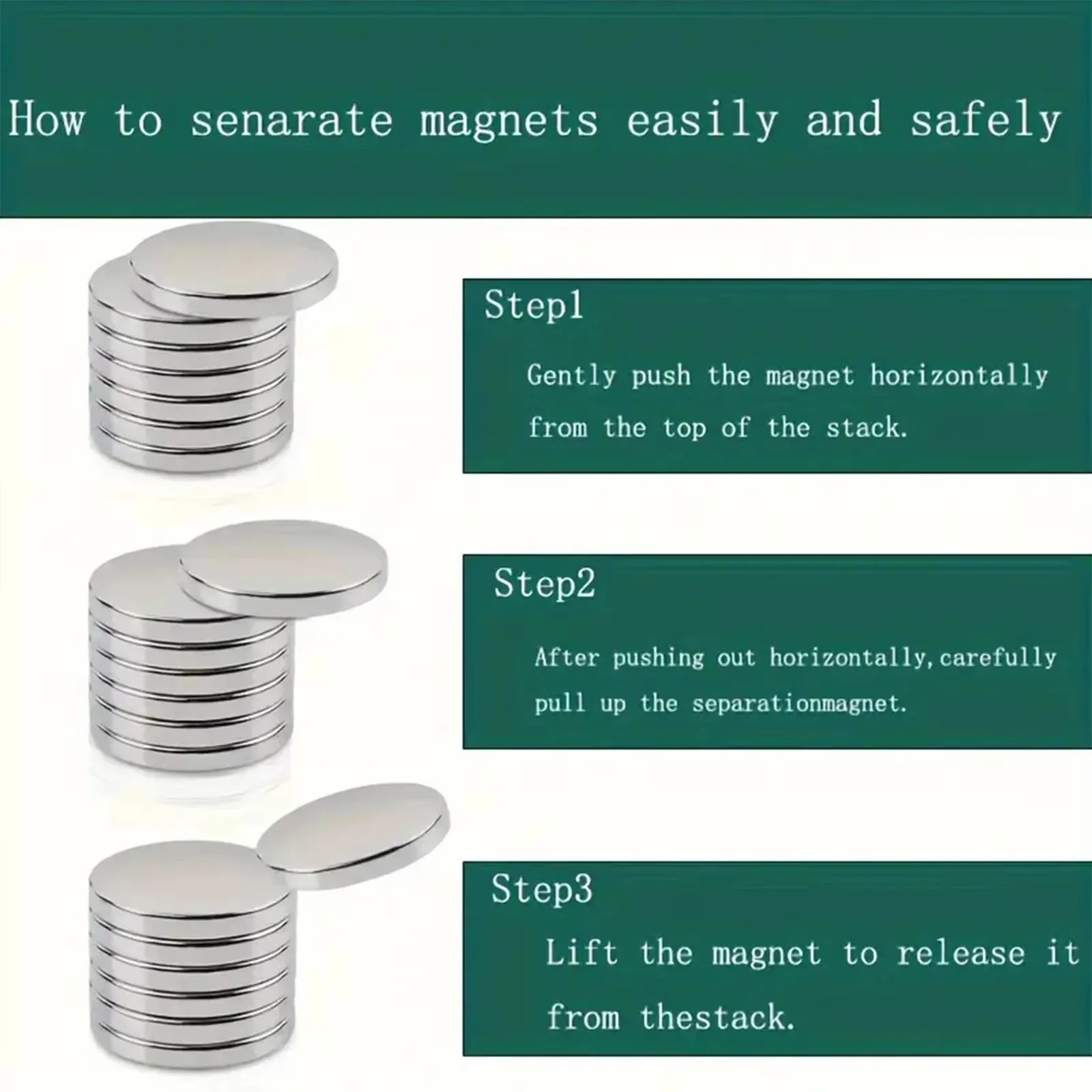 How to senarate magnets easily and safely

Step1

Gently push the magnet horizontally from the top of the stack.

Step2

After pushing out horizontally,carefully pull up the separationmagnet.

Step3

Lift the magnet to release it from thestack.