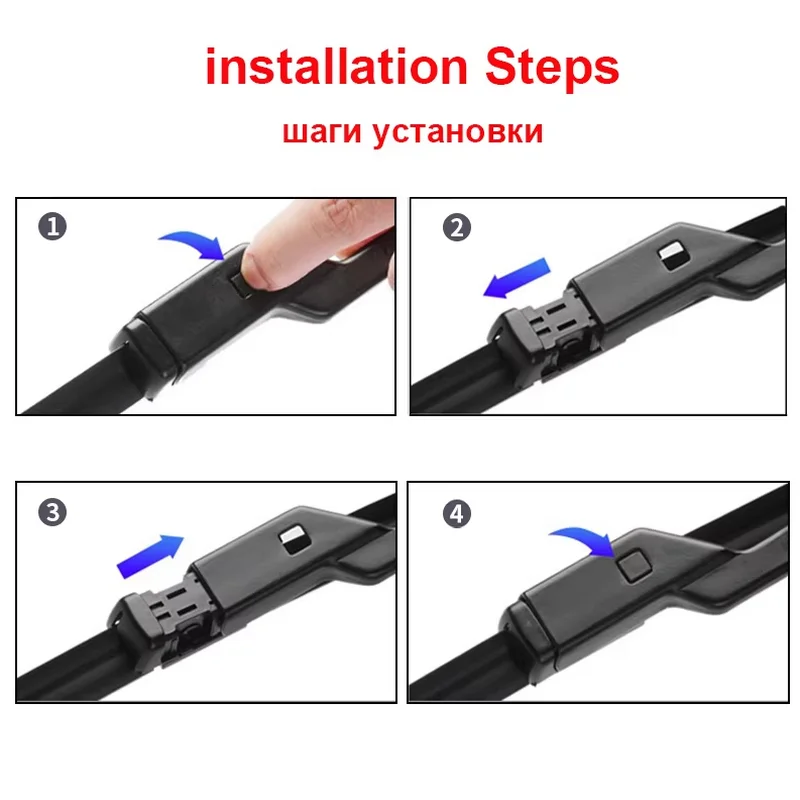 installation Steps

шаги установки

1

2

3

4