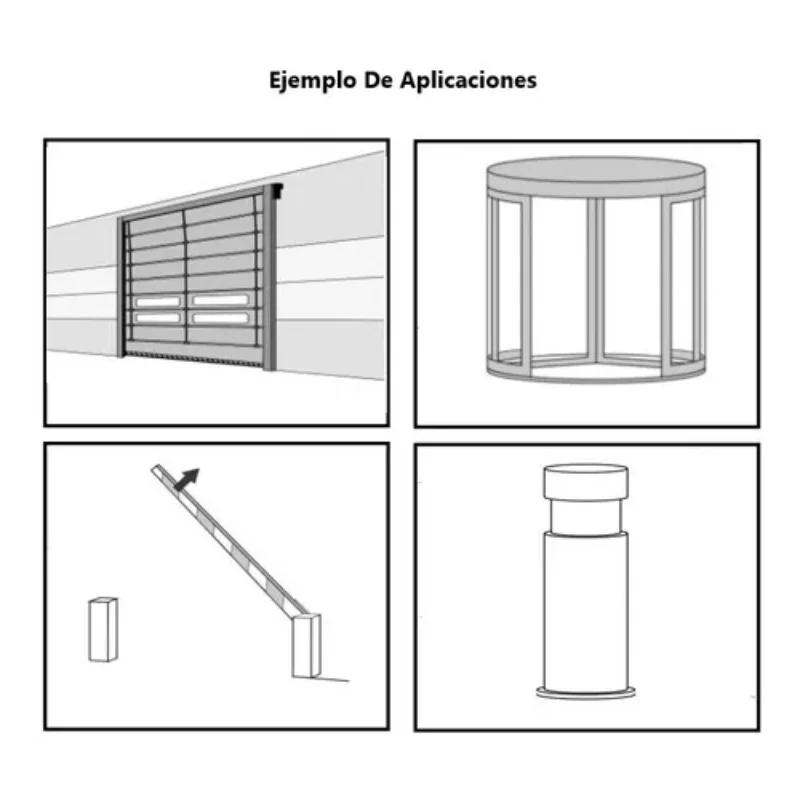 Ejemplo De Aplicaciones