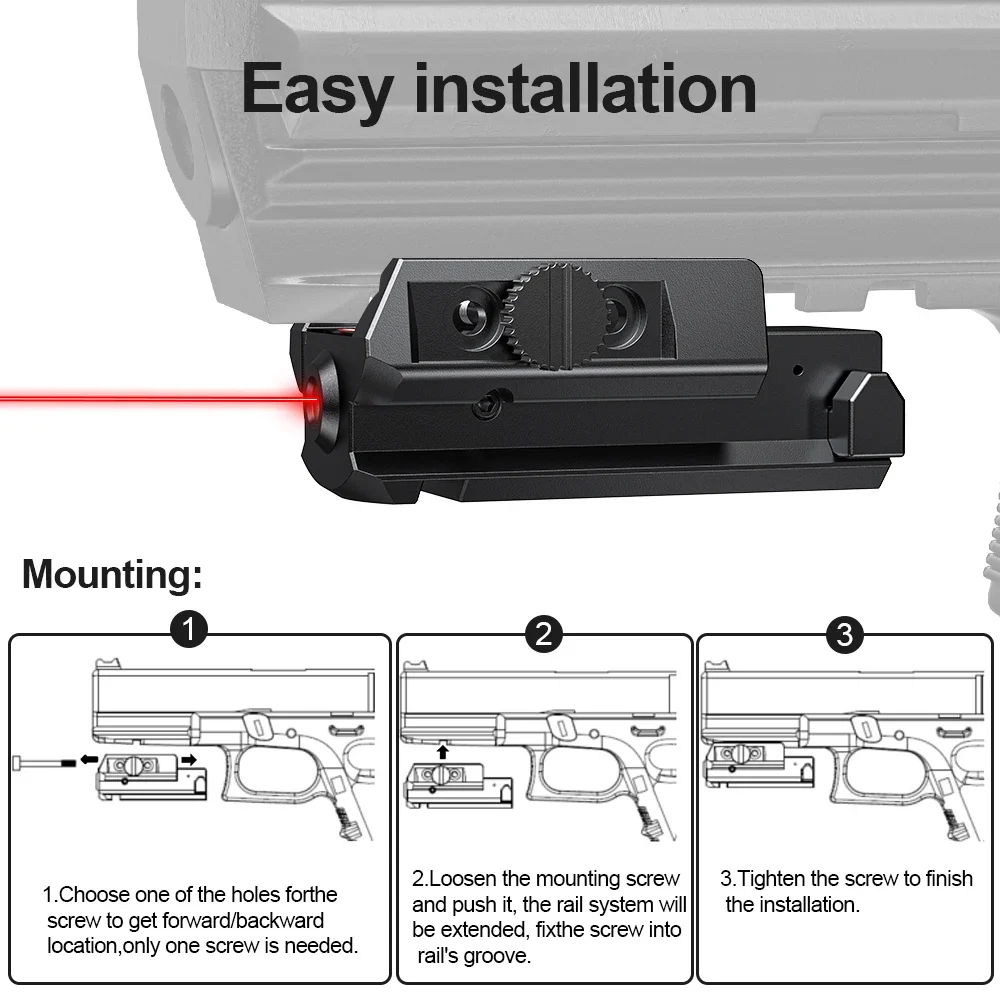 Easy installation

Mounting:

1

1.Choose one of the holes forthe screw to get forward/backward location,only one screw is needed.

2

2.Loosen the mounting screw and push it, the rail system will be extended, fixthe screw into rail's groove.

3

3.Tighten the screw to finish the installation.