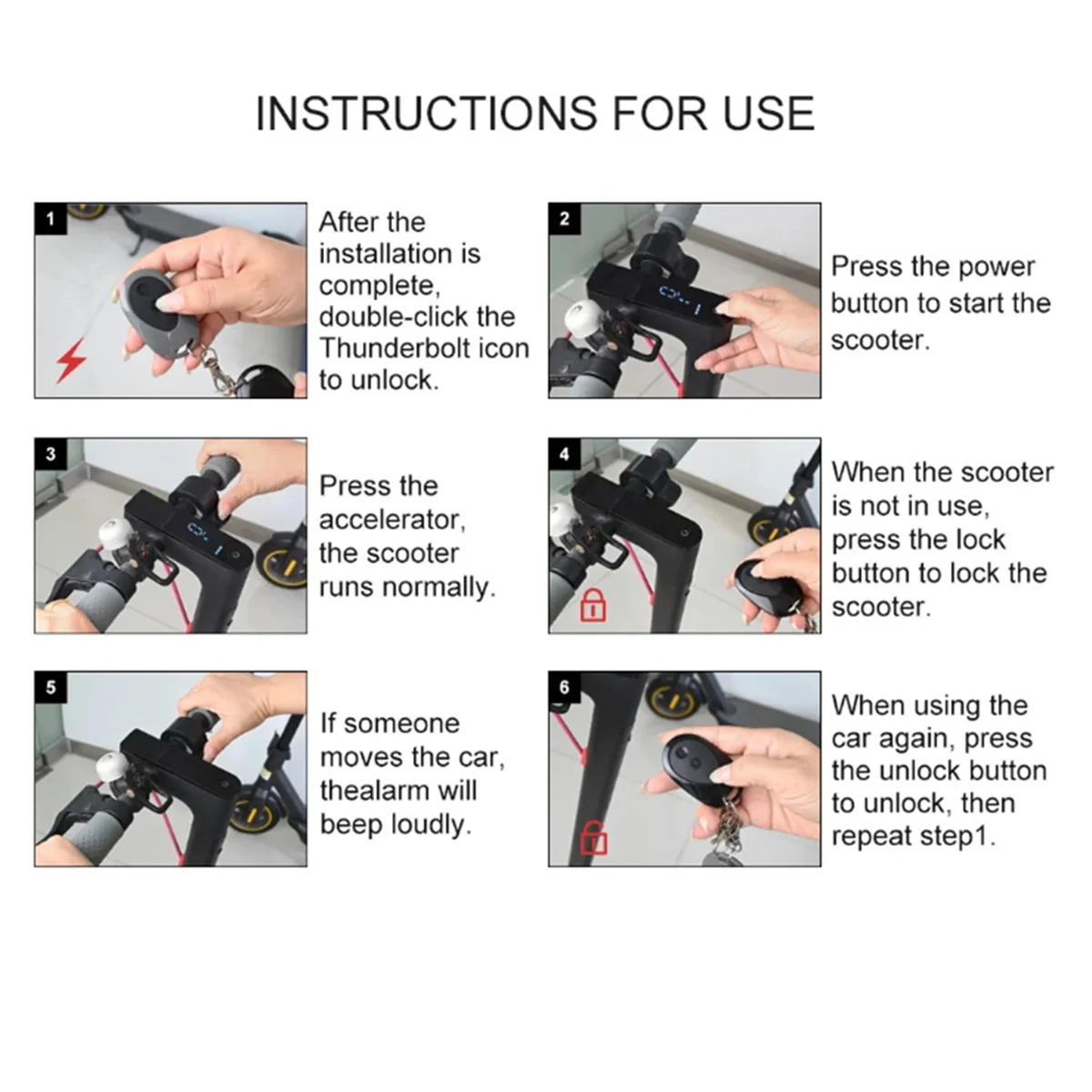 INSTRUCTIONS FOR USE

1

After the installation is complete, double-click the Thunderbolt icon to unlock.

2

Press the power button to start the scooter.

3

Press the accelerator, the scooter runs normally.

4

When the scooter is not in use, press the lock button to lock the scooter.

5

If someone moves the car, thealarm will beep loudly.

6

When using the car again, press the unlock button to unlock, then repeat step1.