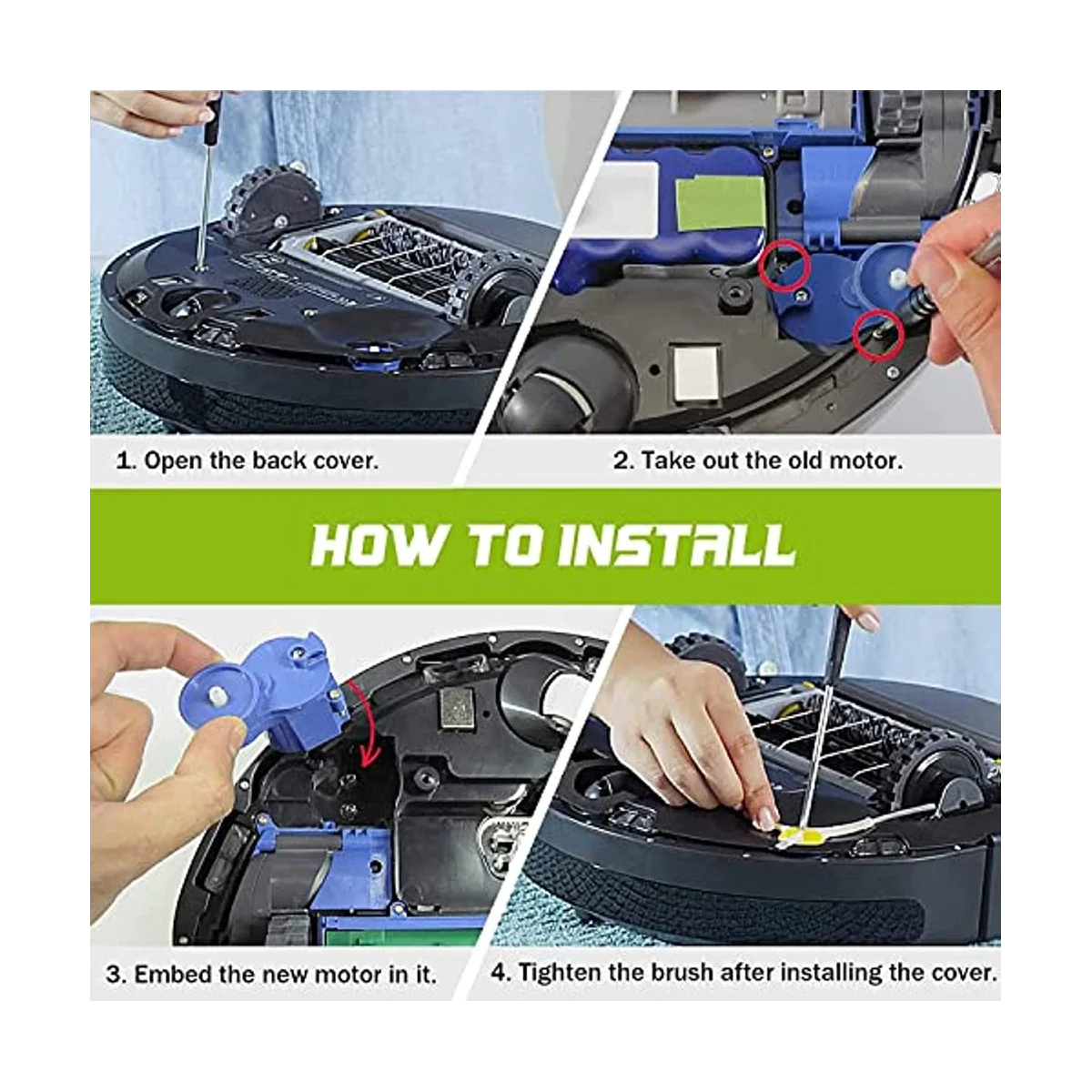 1. Open the back cover.

2. Take out the old motor.

HOW TO INSTALL

3. Embed the new motor in it.

4. Tighten the brush after installing the cover.