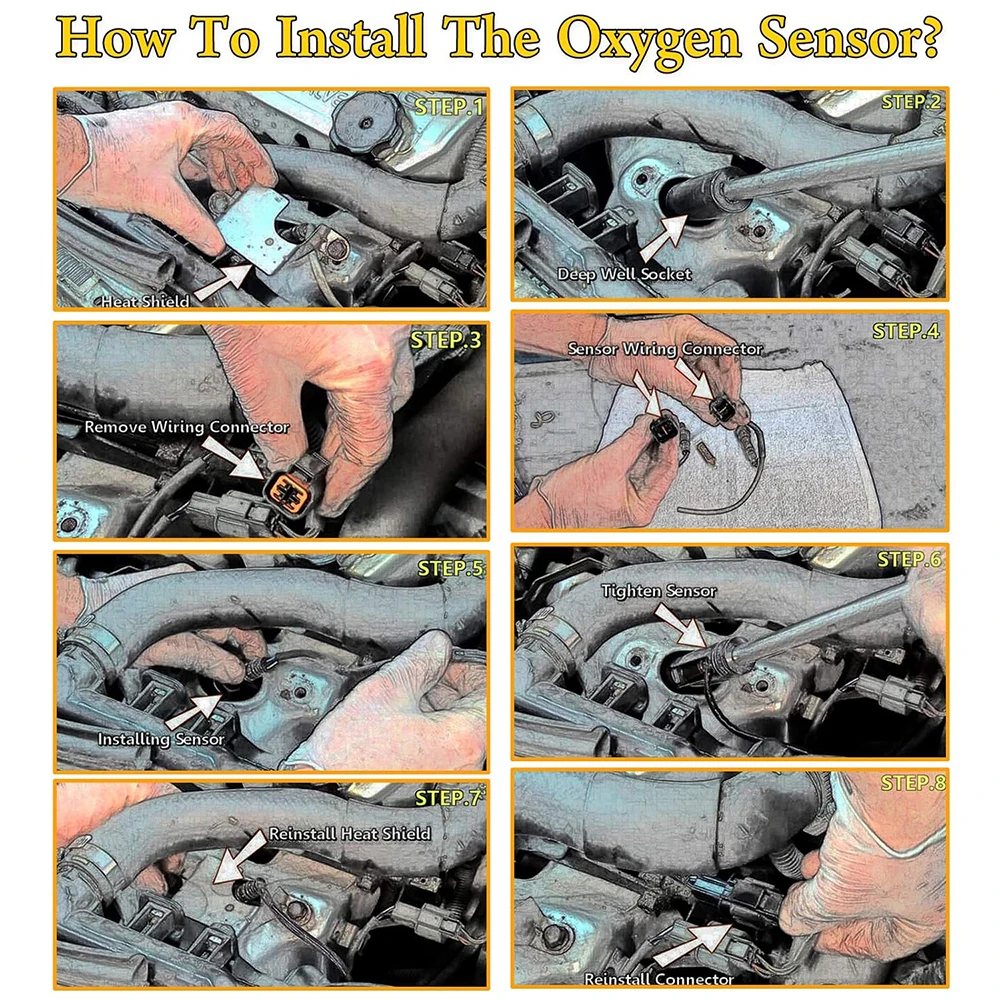 How To Install The Oxygen Sensor?

STEP.1
Heat Shield

STEP.2
Deep Well Socket

STEP.3
Remove Wiring Connector

STEP.4
Sensor Wiring Connector

STEP.5
Installing Sensor

STEP.6
Tighten Sensor

STEP.7
Reinstall Heat Shield

STEP.8
Reinstall Connector