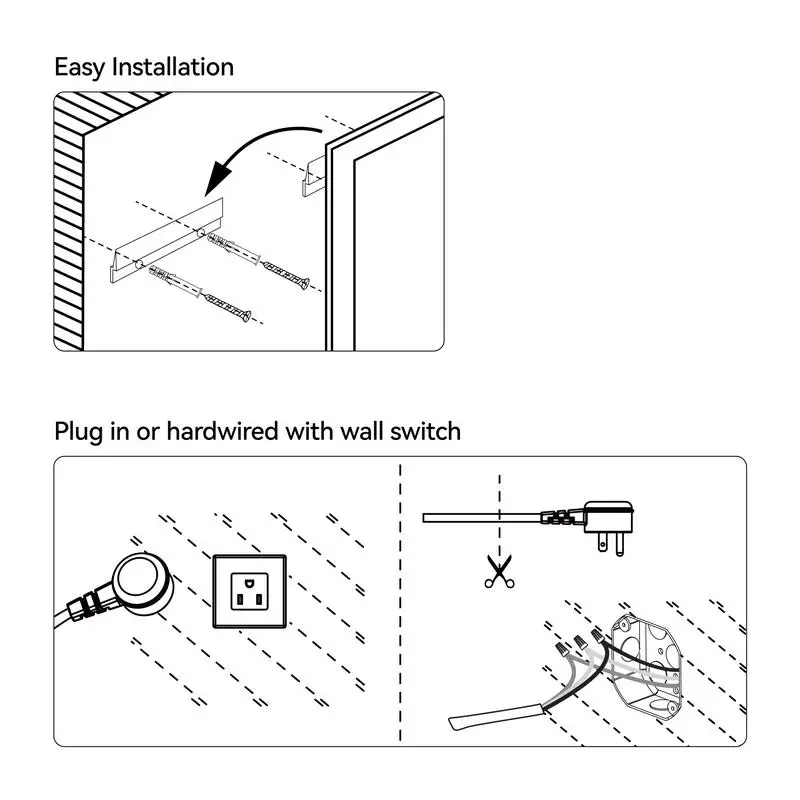 Easy Installation

Plug in or hardwired with wall switch