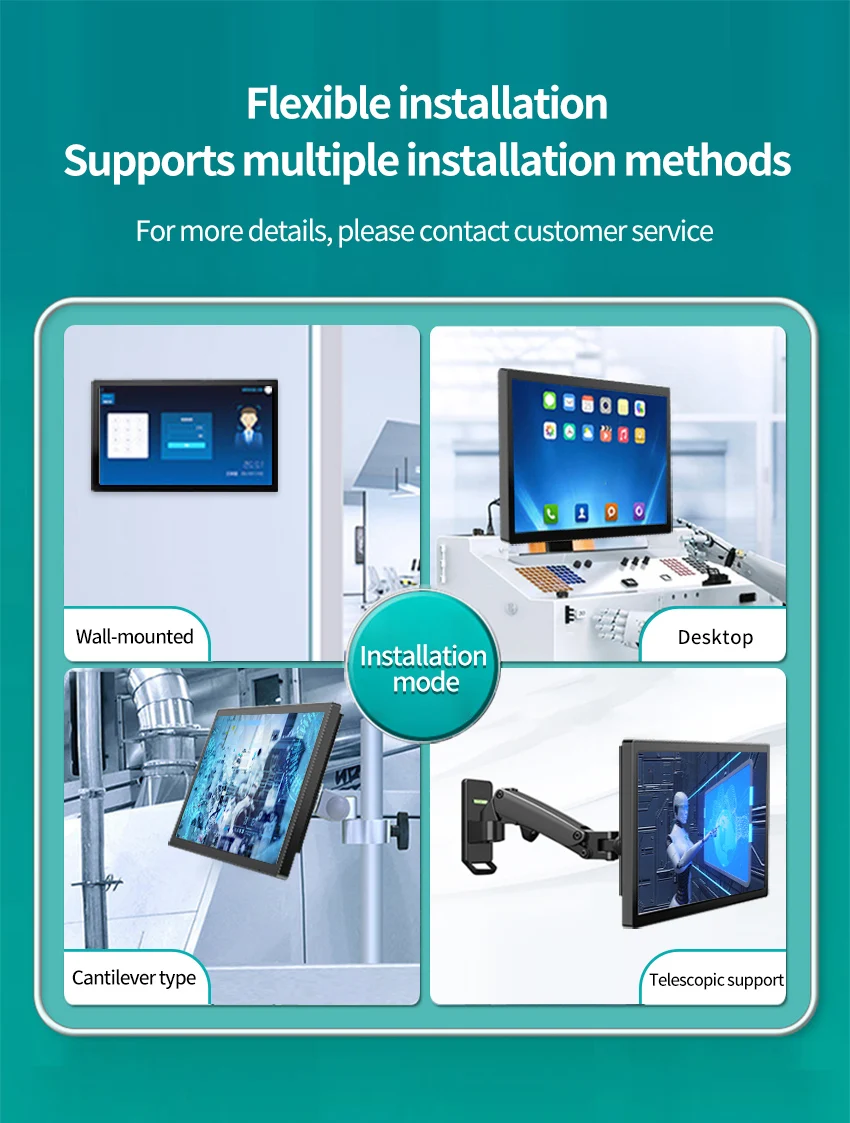 Flexible installation
Supports multiple installation methods

For more details, please contact customer service

Wall-mounted

Desktop

Installation mode

Cantilever type

Telescopic support