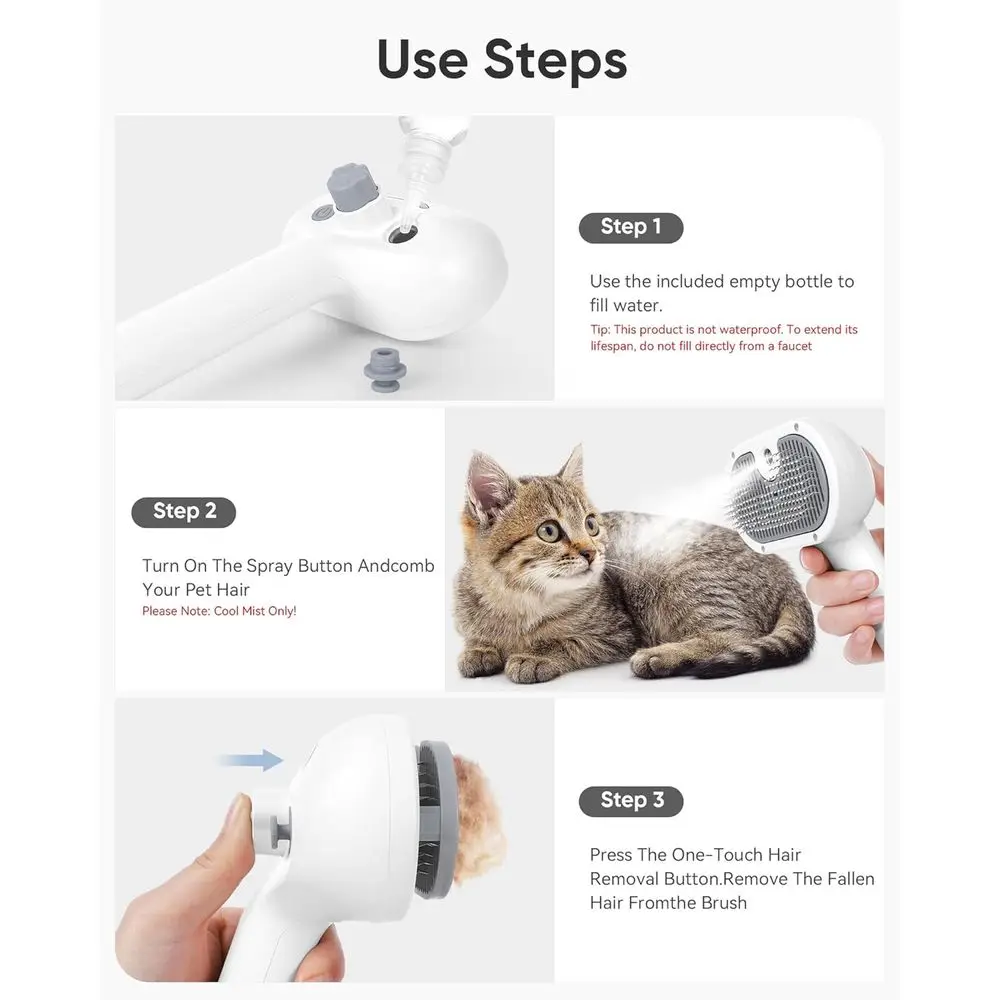 Use Steps

Step 1

Use the included empty bottle to fill water.

Tip: This product is not waterproof. To extend its lifespan, do not fill directly from a faucet

Step 2

Turn On The Spray Button Andcomb Your Pet Hair

Please Note: Cool Mist Only!

Step 3

Press The One-Touch Hair Removal Button.Remove The Fallen Hair Fromthe Brush