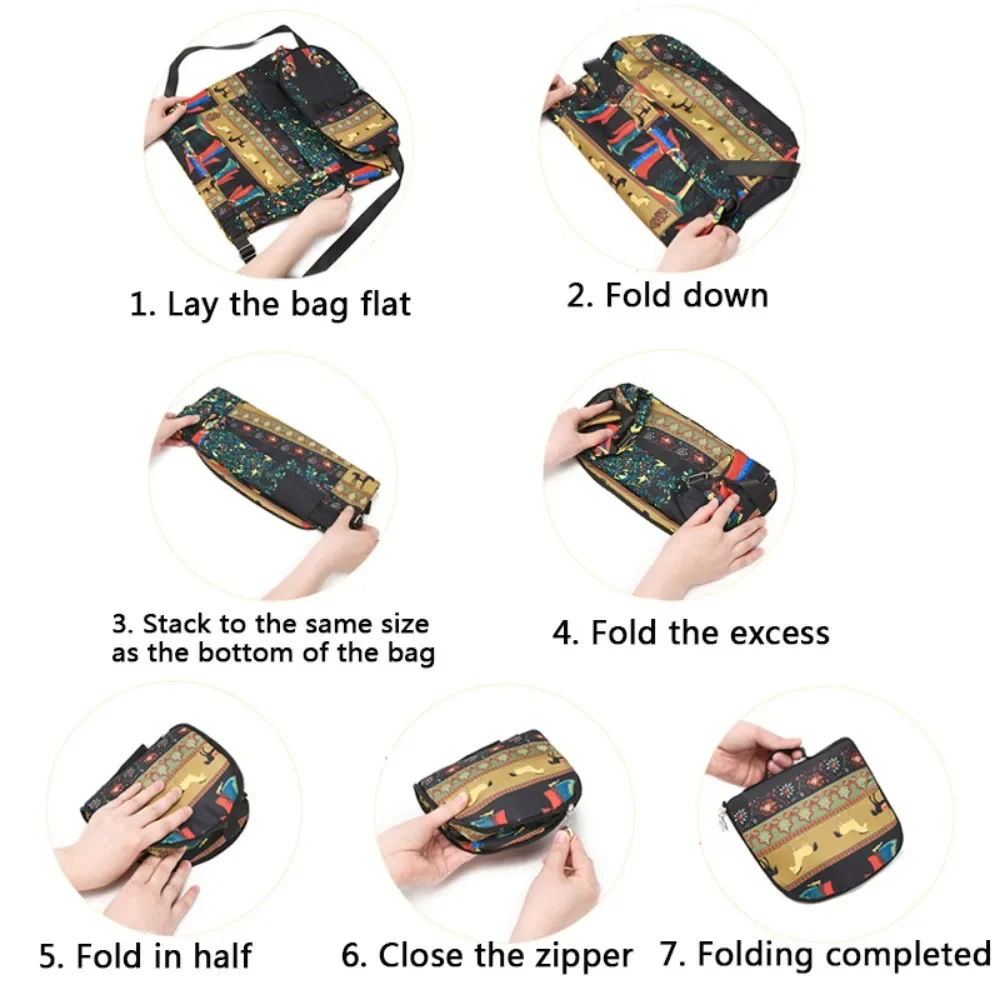 1. Lay the bag flat

2. Fold down

3. Stack to the same size as the bottom of the bag

4. Fold the excess

5. Fold in half

6. Close the zipper

7. Folding completed