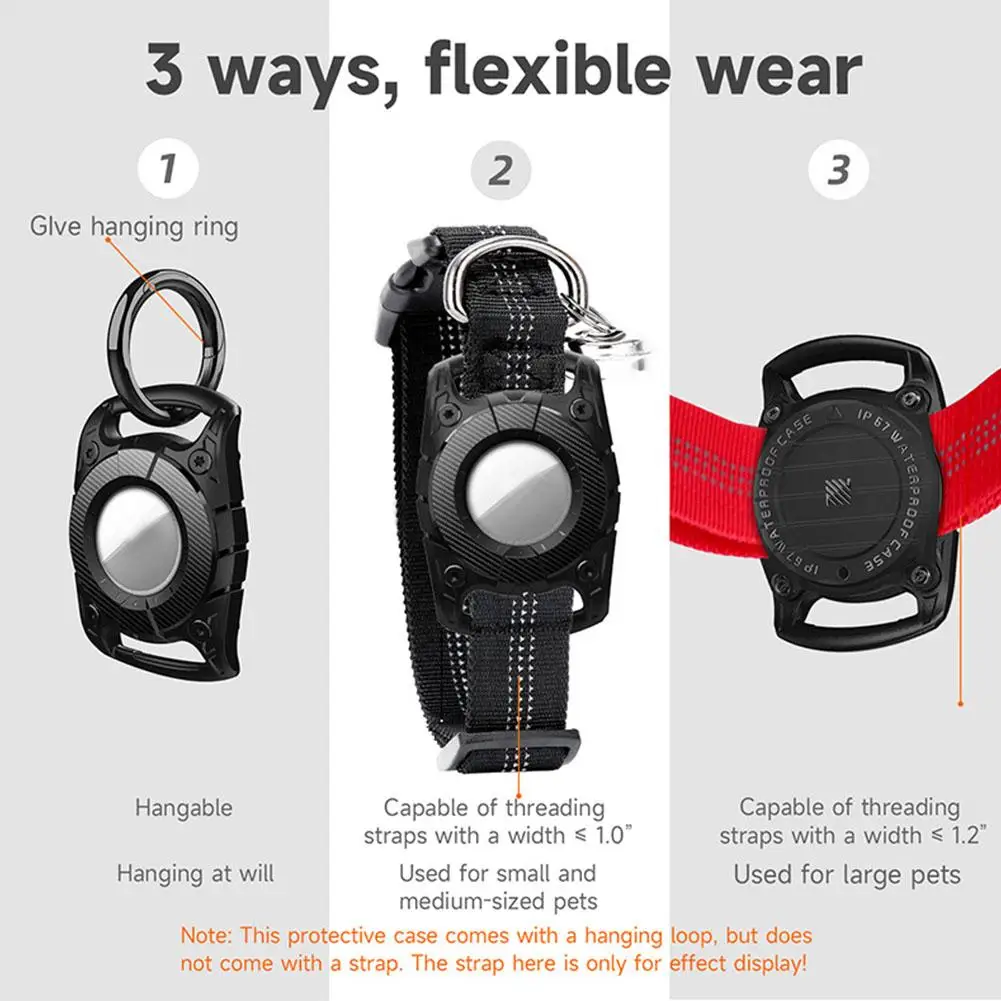 3 ways, flexible wear

1

Glve hanging ring

Hangable

Hanging at will

2

Capable of threading straps with a width ≤ 1.0"

Used for small and medium-sized pets

3

IP67 WATERPROOF CASE

IP67 WATERPROOF CASE

Capable of threading straps with a width ≤ 1.2"

Used for large pets

Note: This protective case comes with a hanging loop, but does not come with a strap. The strap here is only for effect display!